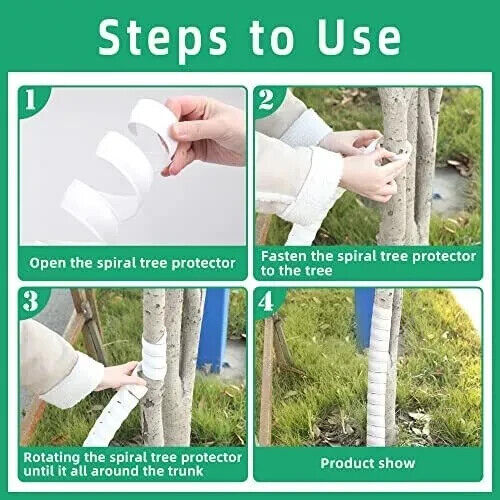 Steps to Use

1

Open the spiral tree protector

2

Fasten the spiral tree protector to the tree

3

Rotating the spiral tree protector until it all around the trunk

4

Product show