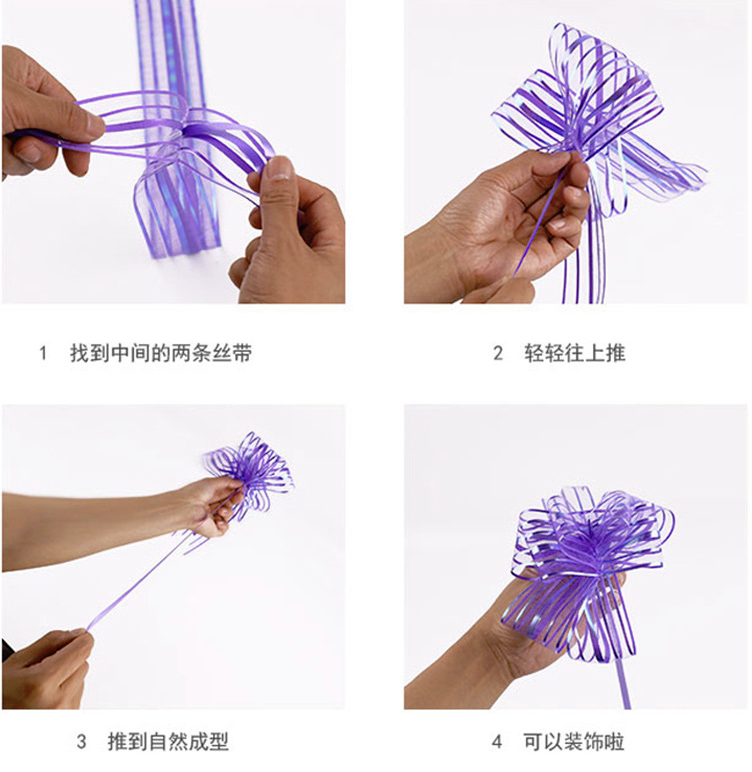 1 找到中间的两条丝带

2 轻轻往上推

3 推到自然成型

4 可以装饰啦