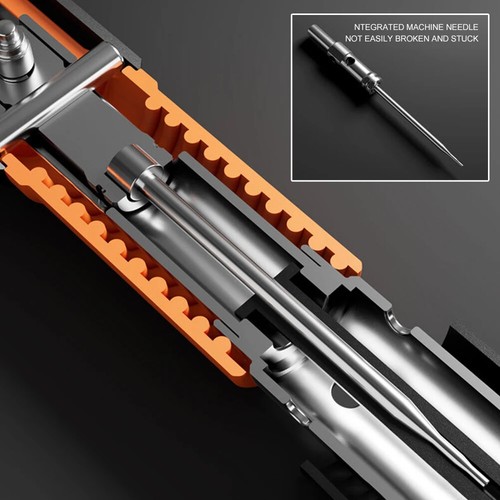 NTEGRATED MACHINE NEEDLE
NOT EASILY BROKEN AND STUCK