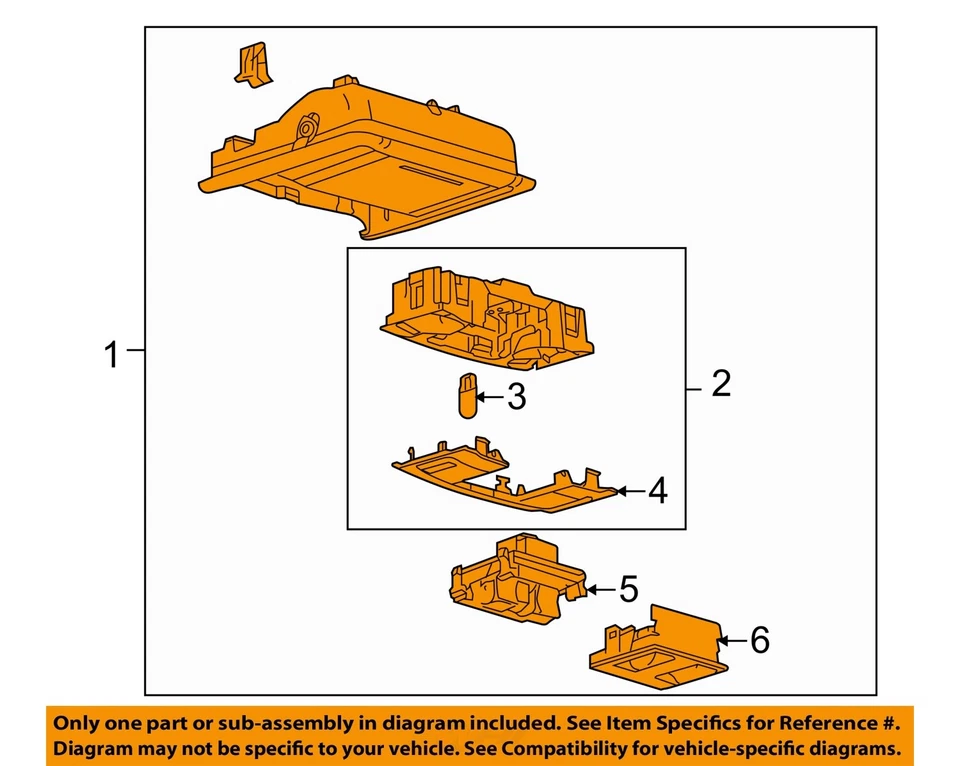 1
2
3
4
5
6

Only one part or sub-assembly in diagram included. See Item Specifics for Reference #.
Diagram may not be specific to your vehicle. See Compatibility for vehicle-specific diagrams.