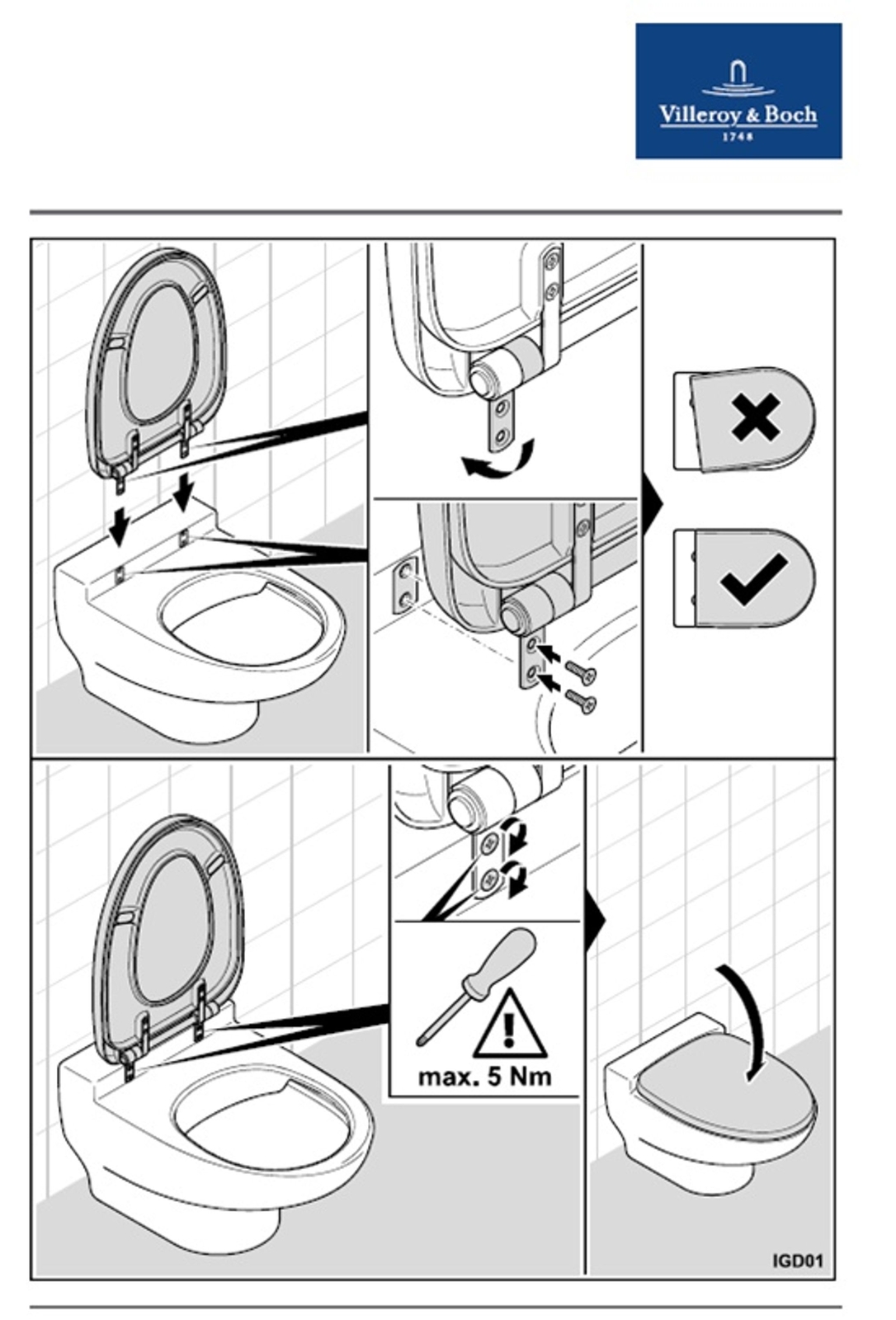 Villeroy & Boch
1748

max. 5 Nm

IGD01