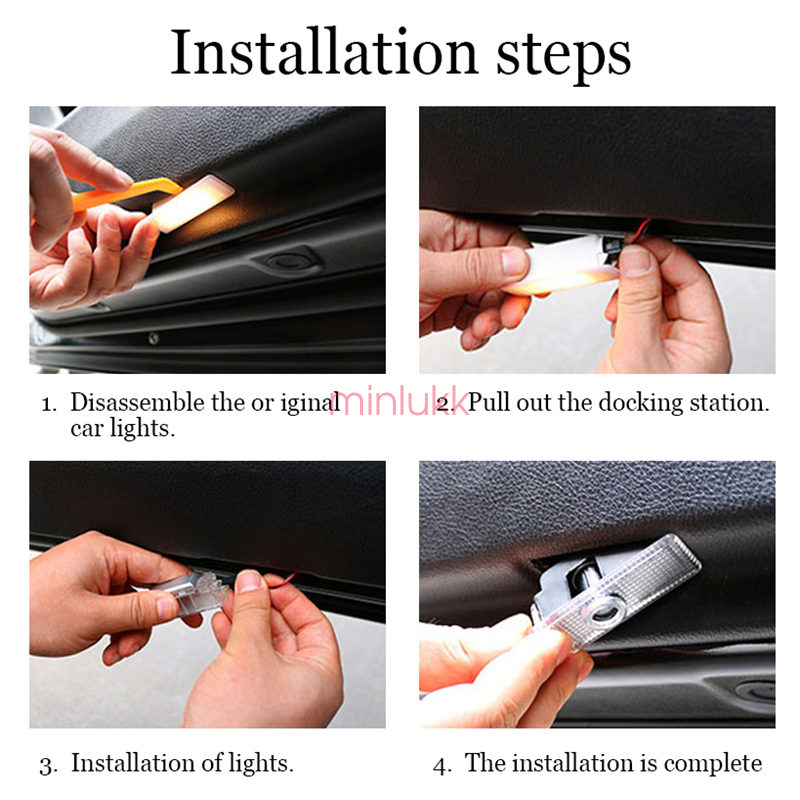 Installation steps

1. Disassemble the or iginal car lights.

minlukk

2. Pull out the docking station.

3. Installation of lights.

4. The installation is complete