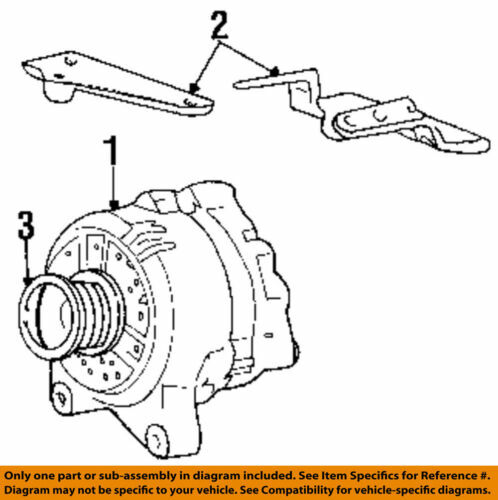 2

1

3

Only one part or sub-assembly in diagram included. See Item Specifics for Reference #.
Diagram may not be specific to your vehicle. See Compatibility for vehicle-specific diagrams.