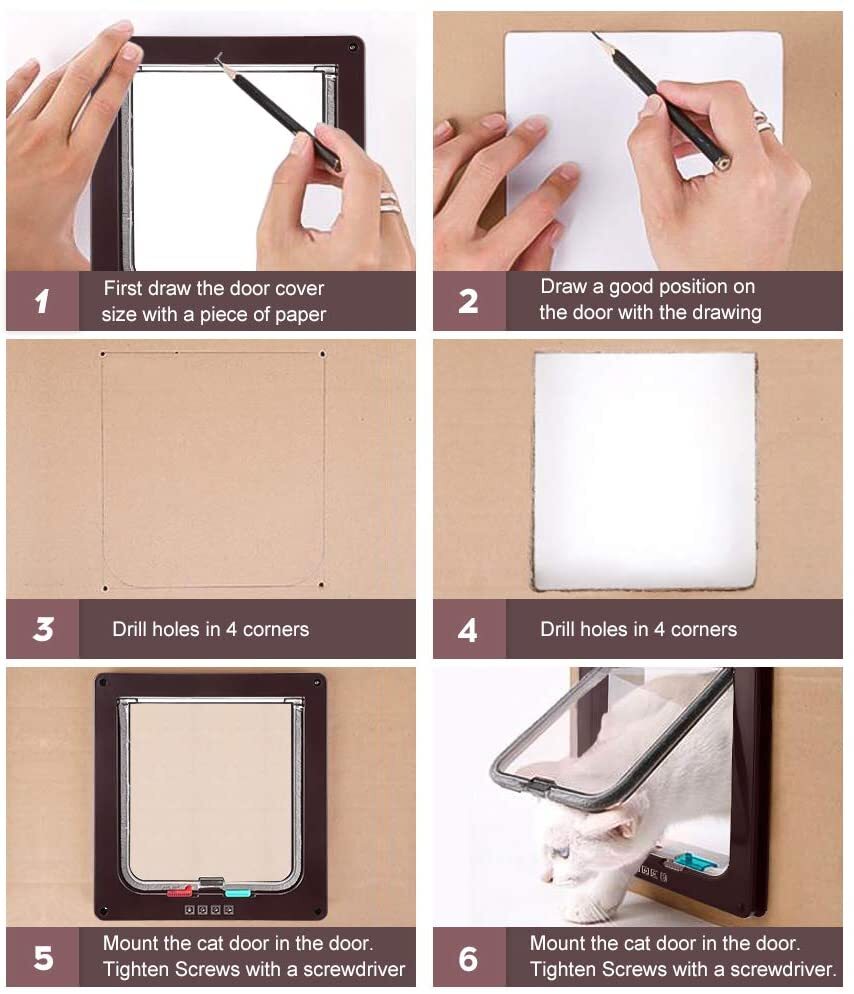 1
First draw the door cover size with a piece of paper

2
Draw a good position on the door with the drawing

3
Drill holes in 4 corners

4
Drill holes in 4 corners

5
Mount the cat door in the door. Tighten Screws with a screwdriver

6
Mount the cat door in the door. Tighten Screws with a screwdriver.