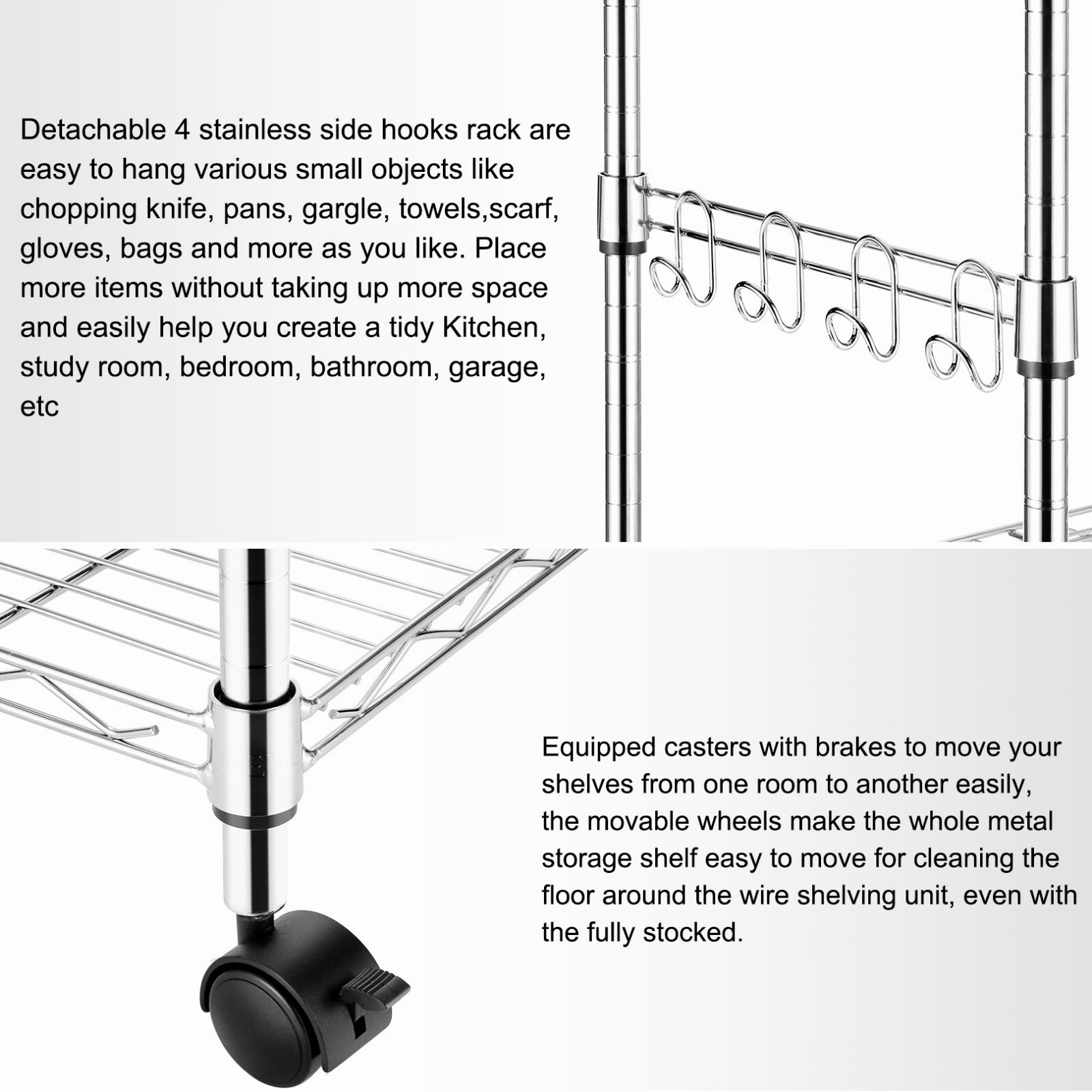 Detachable 4 stainless side hooks rack are easy to hang various small objects like chopping knife, pans, gargle, towels,scarf, gloves, bags and more as you like. Place more items without taking up more space and easily help you create a tidy Kitchen, study room, bedroom, bathroom, garage, etc

Equipped casters with brakes to move your shelves from one room to another easily, the movable wheels make the whole metal storage shelf easy to move for cleaning the floor around the wire shelving unit, even with the fully stocked.