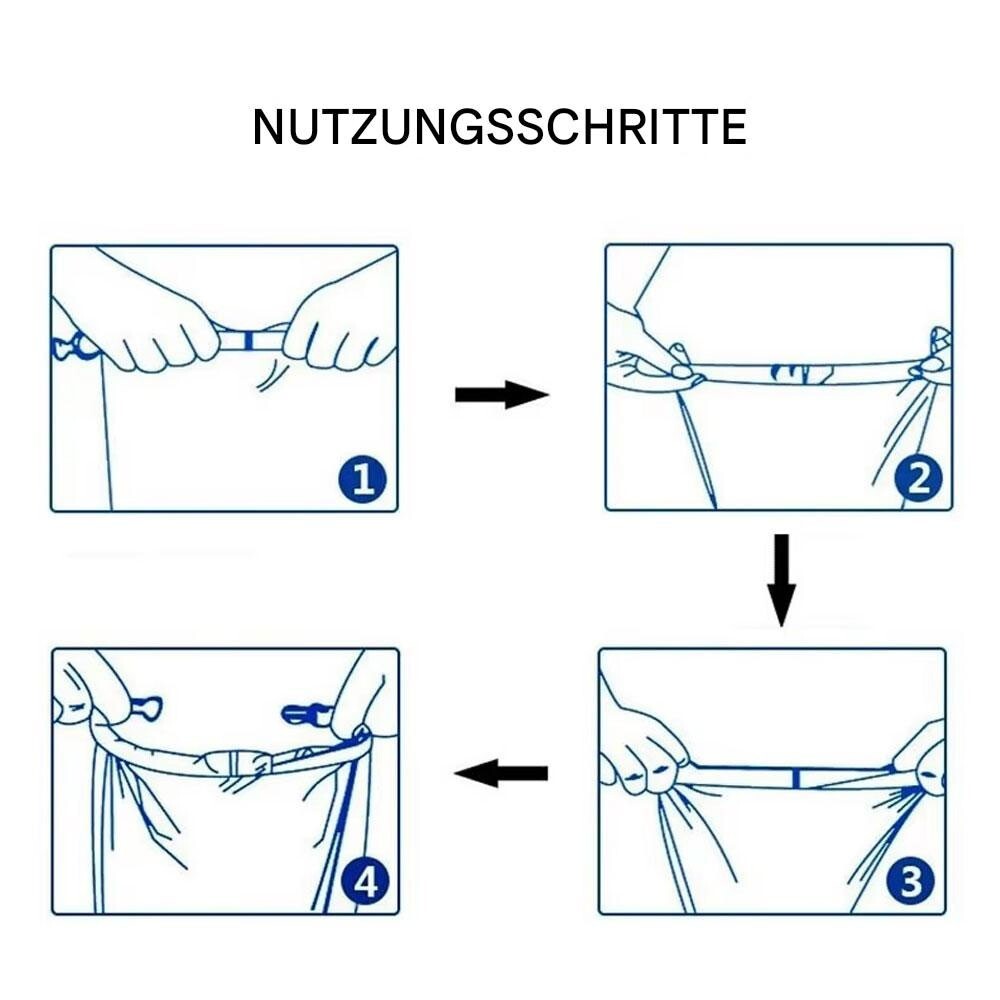 NUTZUNGSSCHRITTE

1

2

3

4