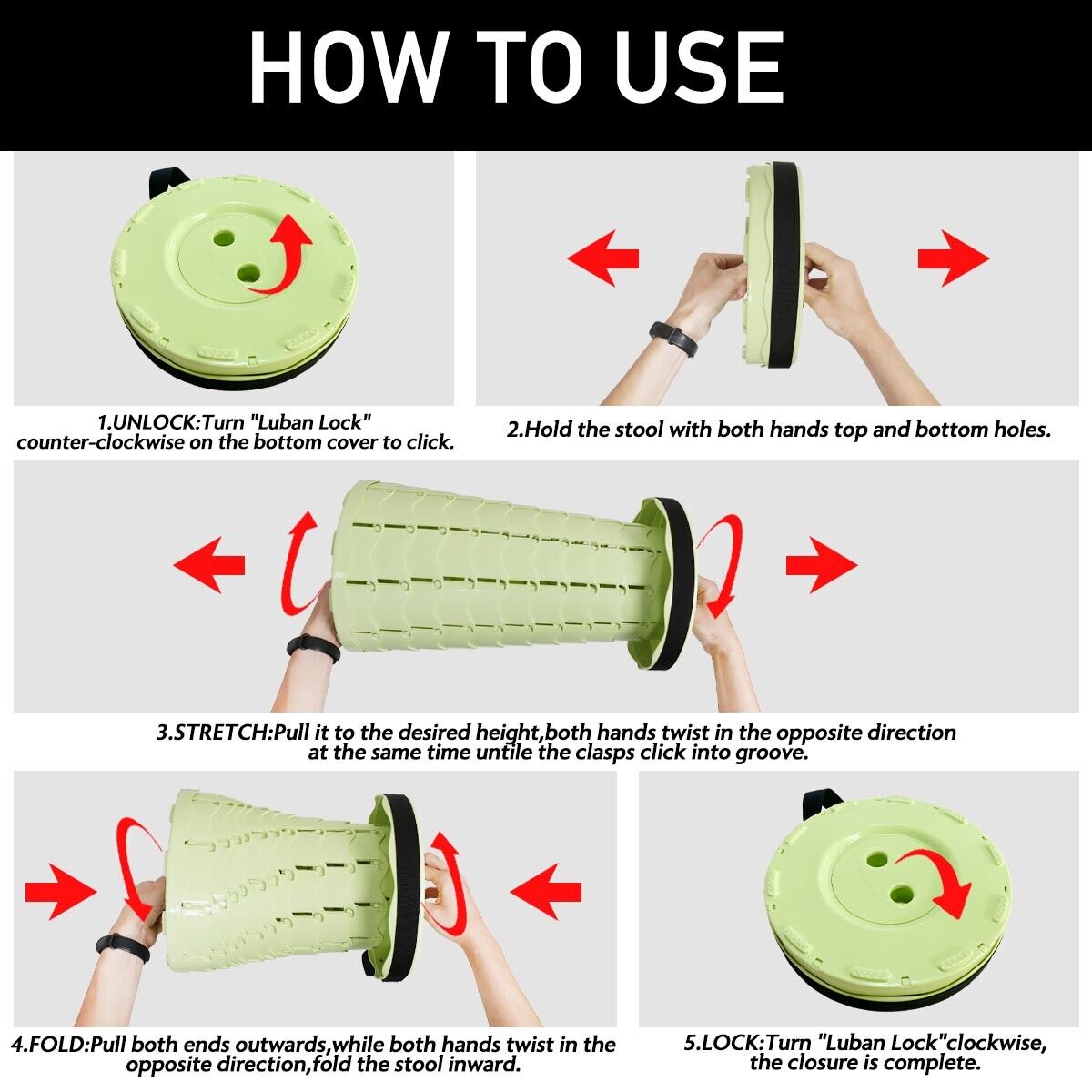 HOW TO USE

1.UNLOCK:Turn "Luban Lock" counter-clockwise on the bottom cover to click.

2.Hold the stool with both hands top and bottom holes.

3.STRETCH:Pull it to the desired height,both hands twist in the opposite direction at the same time untile the clasps click into groove.

4.FOLD:Pull both ends outwards,while both hands twist in the opposite direction,fold the stool inward.

5.LOCK:Turn "Luban Lock"clockwise, the closure is complete.