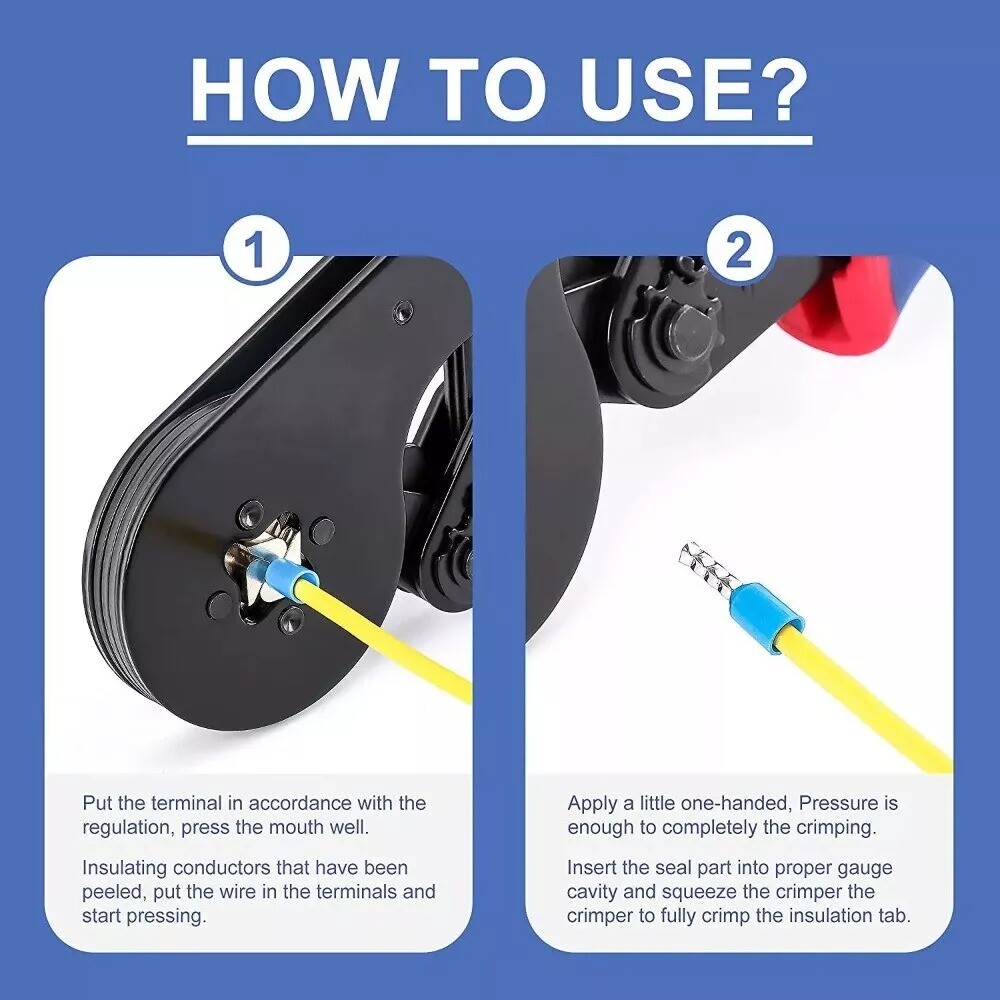 HOW TO USE?

1

Put the terminal in accordance with the regulation, press the mouth well.

Insulating conductors that have been peeled, put the wire in the terminals and start pressing.

2

Apply a little one-handed, Pressure is enough to completely the crimping.

Insert the seal part into proper gauge cavity and squeeze the crimper the crimper to fully crimp the insulation tab.