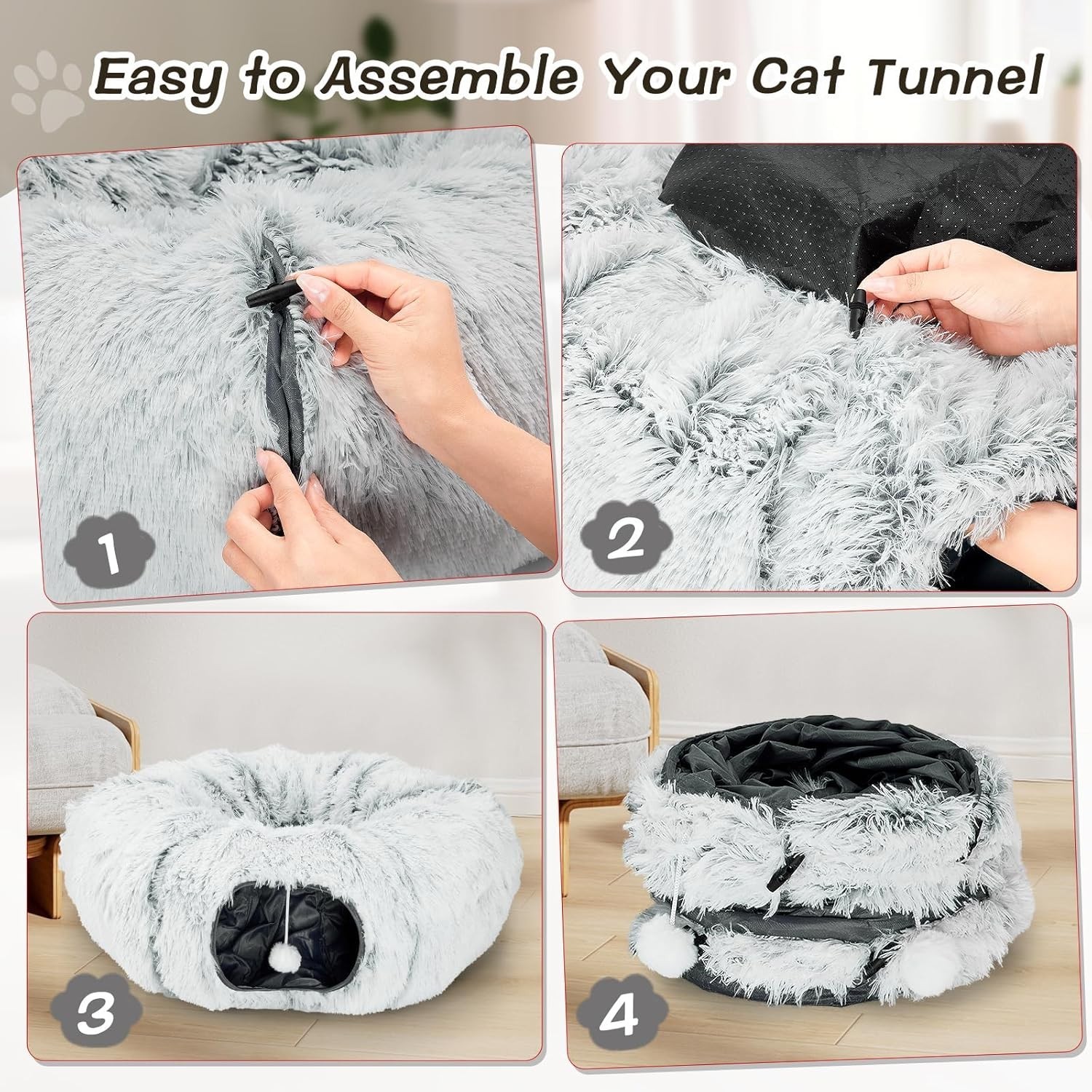 Easy to Assemble Your Cat Tunnel

1

2

3

4