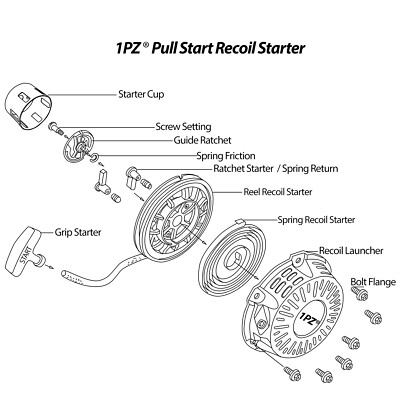 1PZ® Pull Start Recoil Starter

Starter Cup

Screw Setting

Guide Ratchet

Spring Friction

Ratchet Starter / Spring Return

Reel Recoil Starter

Spring Recoil Starter

Grip Starter

START

Recoil Launcher

Bolt Flange

1PZ®