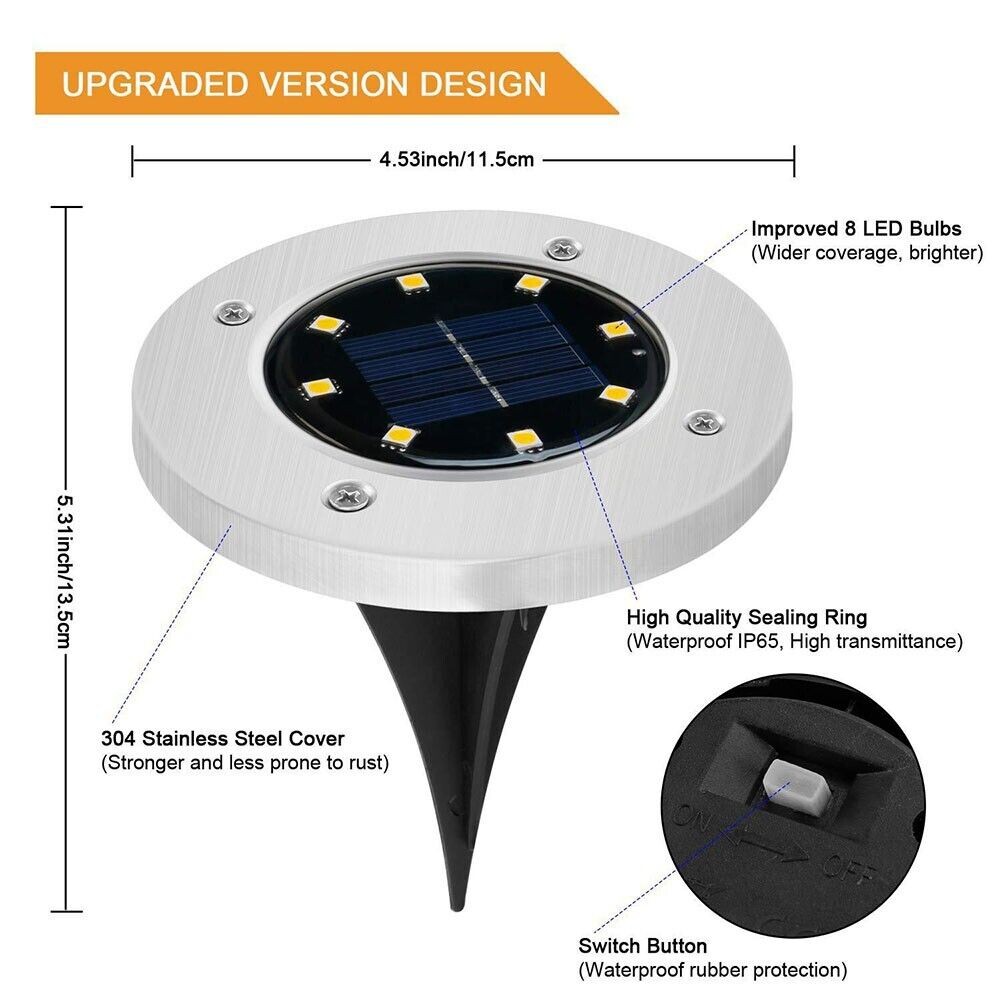 UPGRADED VERSION DESIGN

4.53inch/11.5cm

5.31inch/13.5cm

Improved 8 LED Bulbs
(Wider coverage, brighter)

High Quality Sealing Ring
(Waterproof IP65, High transmittance)

304 Stainless Steel Cover
(Stronger and less prone to rust)

ON

OFF

Switch Button
(Waterproof rubber protection)