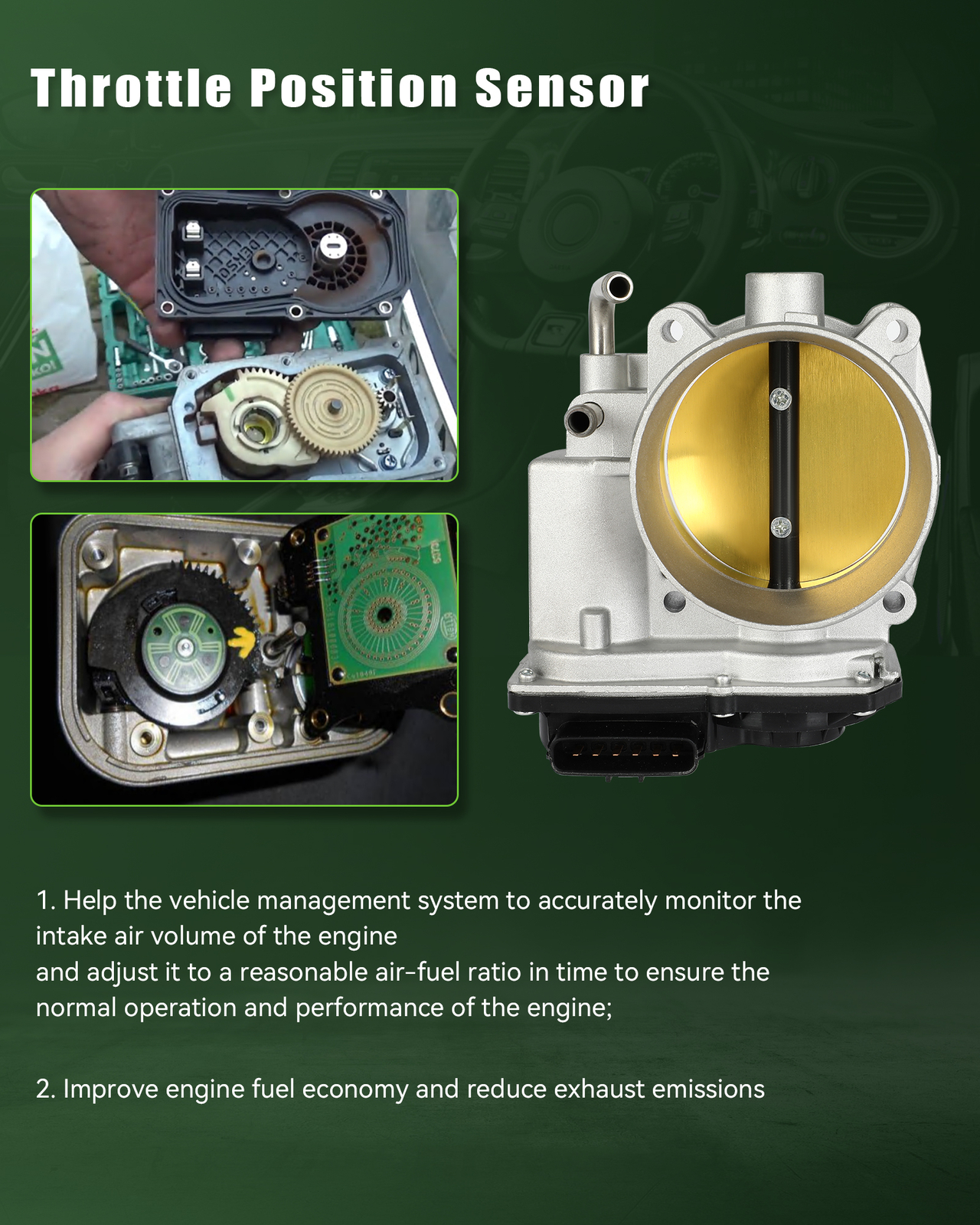 Throttle Position Sensor

1. Help the vehicle management system to accurately monitor the intake air volume of the engine
and adjust it to a reasonable air-fuel ratio in time to ensure the normal operation and performance of the engine;

2. Improve engine fuel economy and reduce exhaust emissions