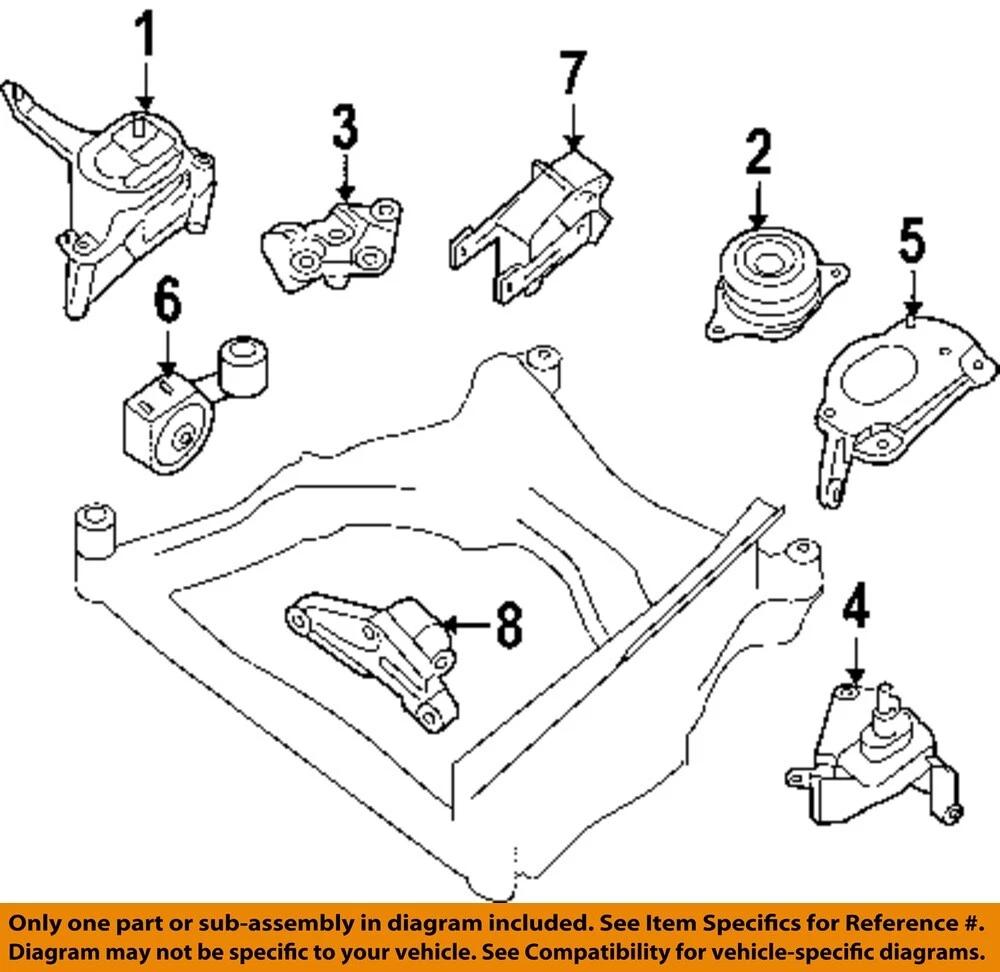 1
3
7
2
5
6
8
4

Only one part or sub-assembly in diagram included. See Item Specifics for Reference #.
Diagram may not be specific to your vehicle. See Compatibility for vehicle-specific diagrams.