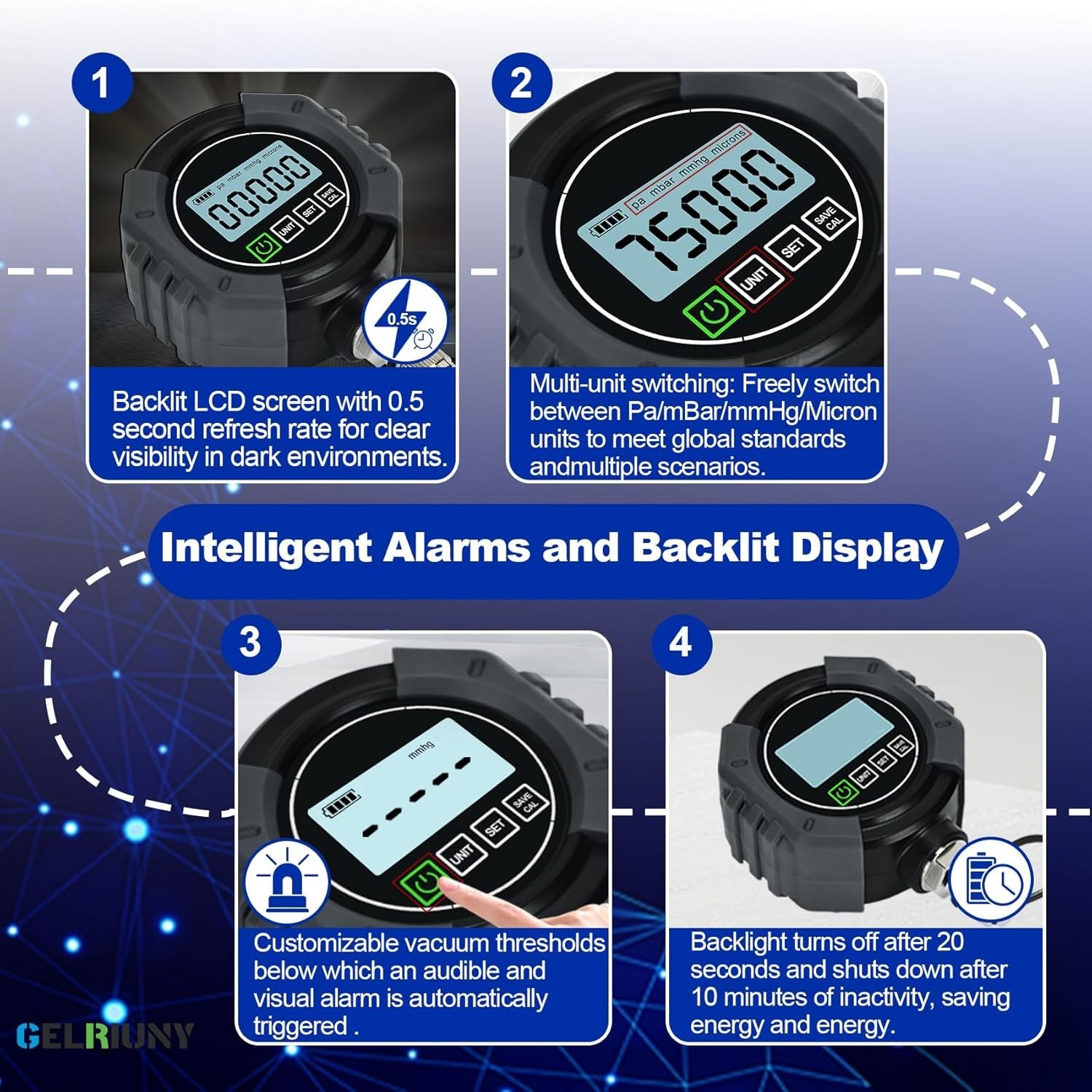 1

pa mbar mmhg microns

00000

UNIT SET SAVE CAL

0.5s

Backlit LCD screen with 0.5 second refresh rate for clear visibility in dark environments.

2

pa mbar mmhg microns

75000

UNIT SET SAVE CAL

Multi-unit switching: Freely switch between Pa/mBar/mmHg/Micron units to meet global standards andmultiple scenarios.

Intelligent Alarms and Backlit Display

3

mmhg

-----

UNIT SET SAVE CAL

Customizable vacuum thresholds below which an audible and visual alarm is automatically triggered .

4

UNIT SET SAVE CAL

Backlight turns off after 20 seconds and shuts down after 10 minutes of inactivity, saving energy and energy.

GELRIUNY