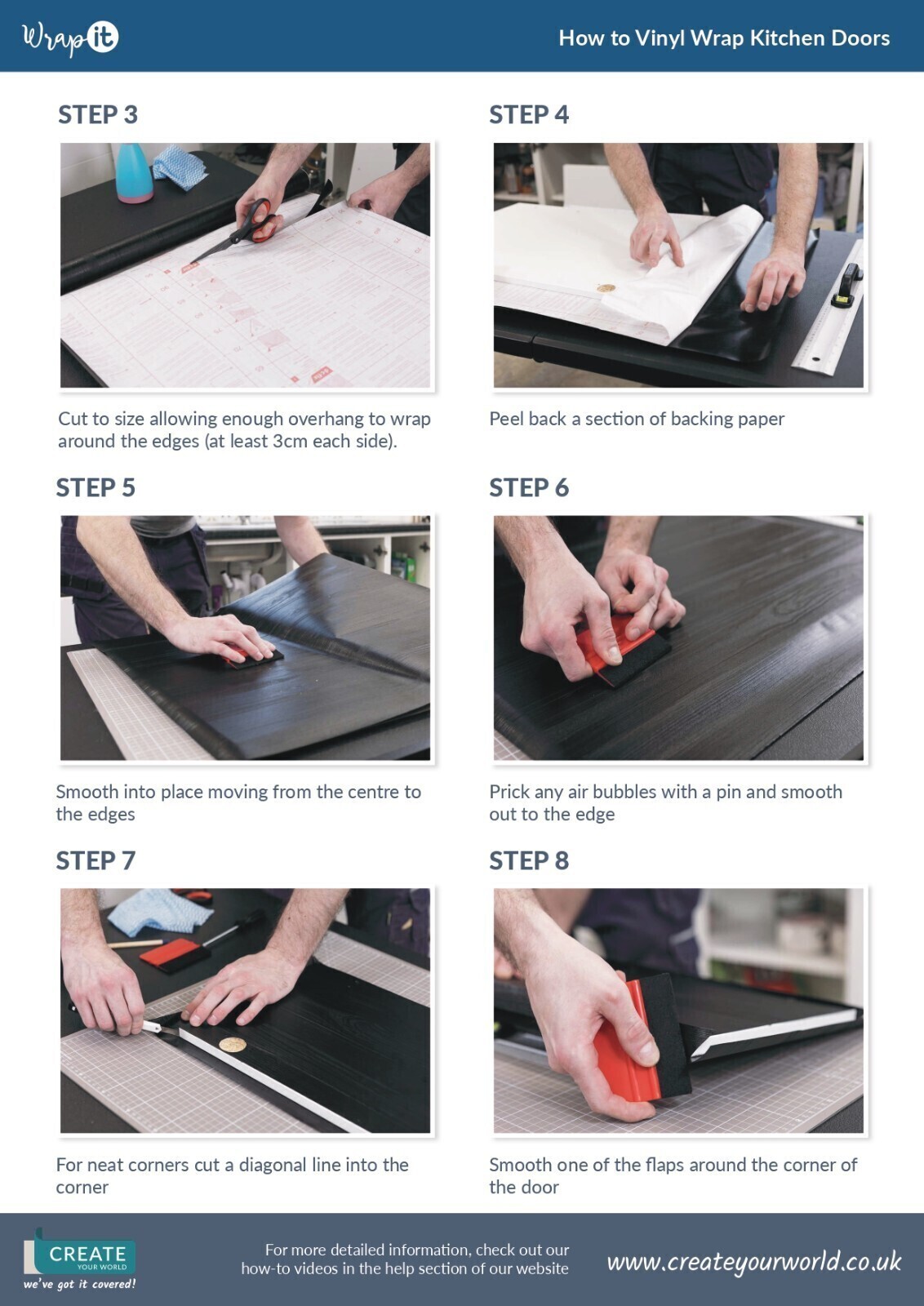 Wrap it

How to Vinyl Wrap Kitchen Doors

STEP 3

Cut to size allowing enough overhang to wrap around the edges (at least 3cm each side).

STEP 4

Peel back a section of backing paper

STEP 5

Smooth into place moving from the centre to the edges

STEP 6

Prick any air bubbles with a pin and smooth out to the edge

STEP 7

For neat corners cut a diagonal line into the corner

STEP 8

Smooth one of the flaps around the corner of the door

CREATE YOUR WORLD
we've got it covered!

For more detailed information, check out our how-to videos in the help section of our website

www.createyourworld.co.uk