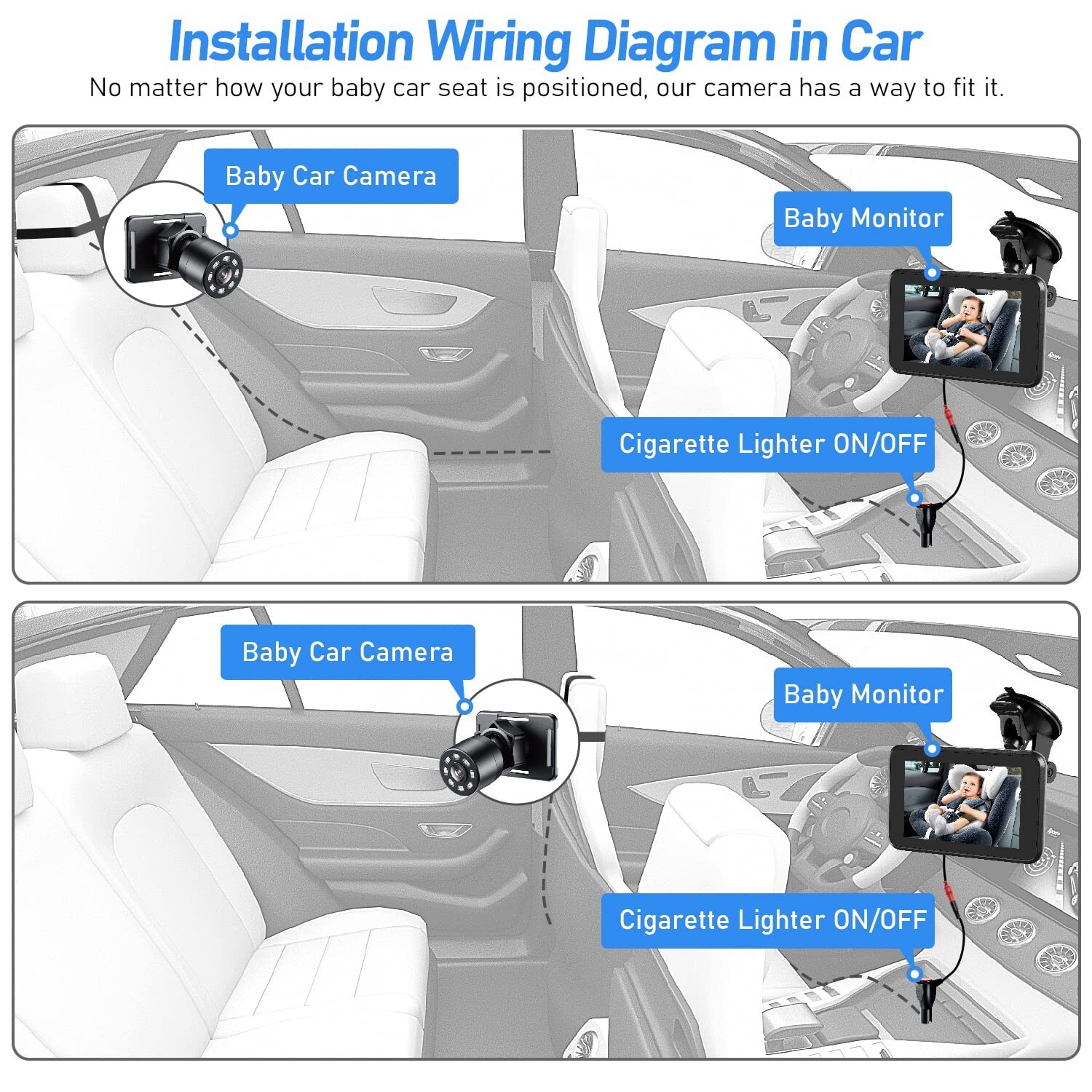 Installation Wiring Diagram in Car

No matter how your baby car seat is positioned, our camera has a way to fit it.

Baby Car Camera

Baby Monitor

Cigarette Lighter ON/OFF

Baby Car Camera

Baby Monitor

Cigarette Lighter ON/OFF