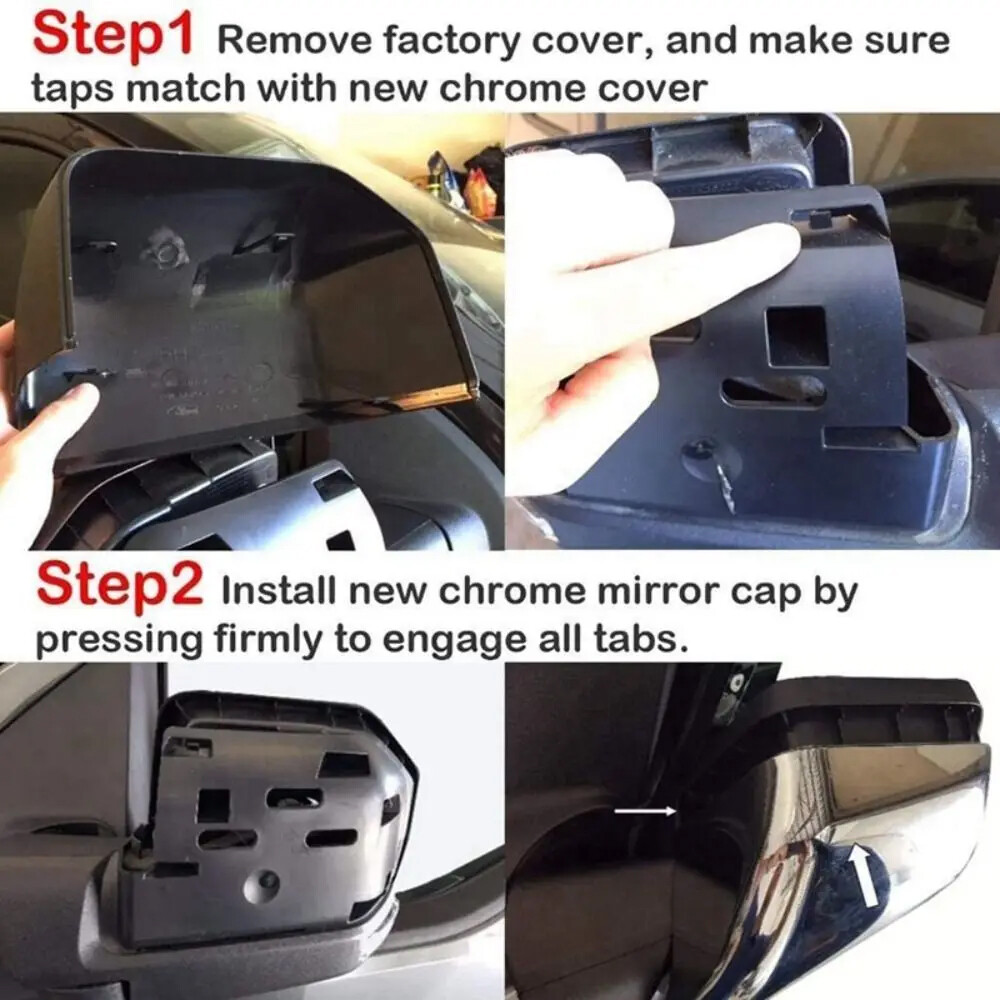 Step1 Remove factory cover, and make sure taps match with new chrome cover

Step2 Install new chrome mirror cap by pressing firmly to engage all tabs.