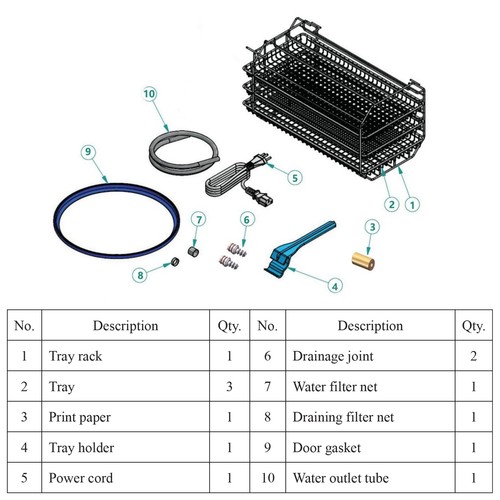 10
9
5
2
1
7
6
3
8
4

| No. | Description | Qty. | No. | Description | Qty. |
|---|---|---|---|---|---|
| 1 | Tray rack | 1 | 6 | Drainage joint | 2 |
| 2 | Tray | 3 | 7 | Water filter net | 1 |
| 3 | Print paper | 1 | 8 | Draining filter net | 1 |
| 4 | Tray holder | 1 | 9 | Door gasket | 1 |
| 5 | Power cord | 1 | 10 | Water outlet tube | 1 |