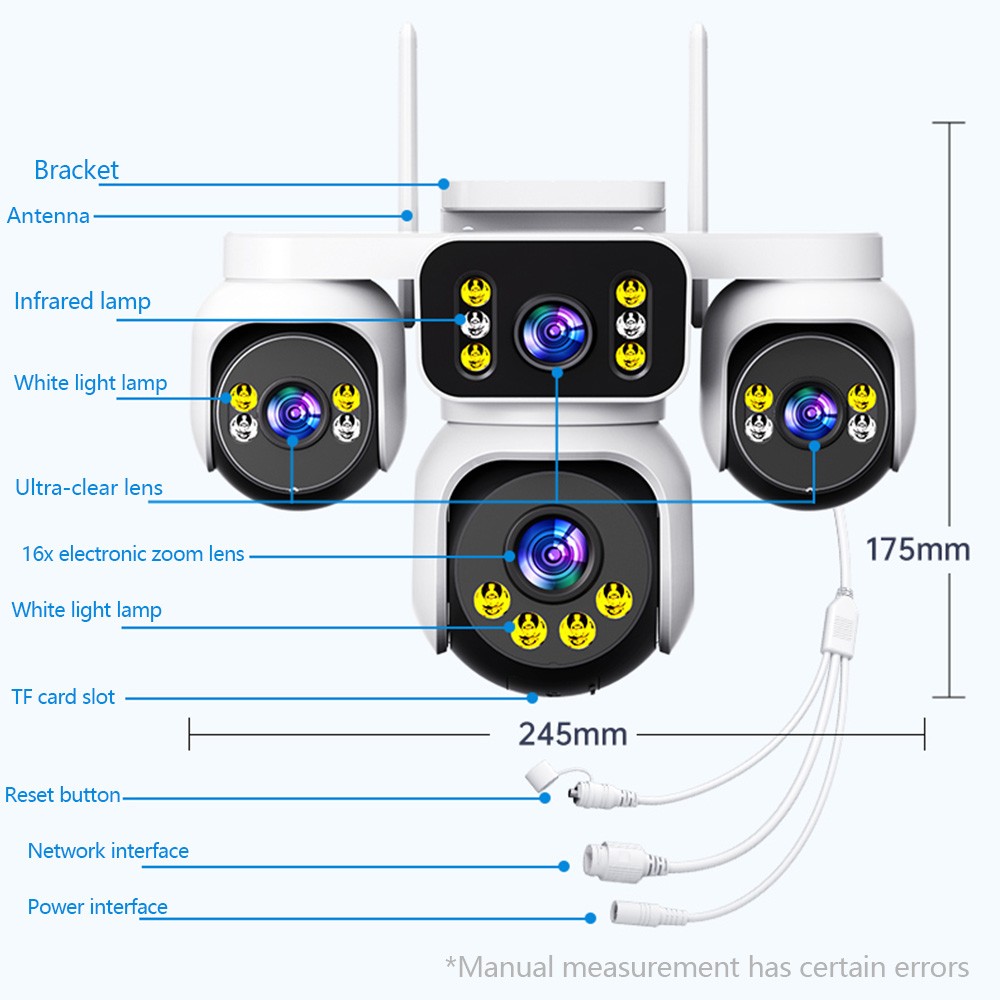 Bracket
Antenna
Infrared lamp
White light lamp
Ultra-clear lens
16x electronic zoom lens
White light lamp
TF card slot
175mm
245mm
Reset button
Network interface
Power interface
*Manual measurement has certain errors