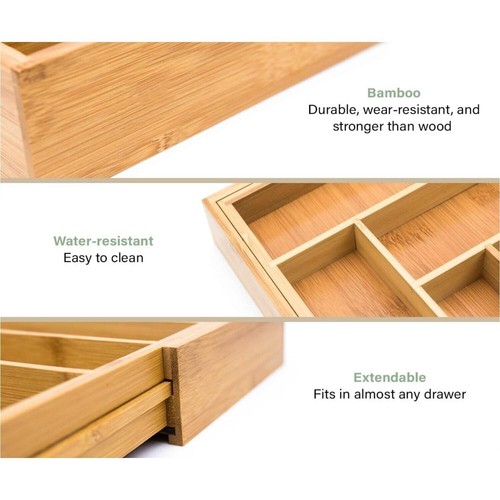 Bamboo
Durable, wear-resistant, and stronger than wood

Water-resistant
Easy to clean

Extendable
Fits in almost any drawer