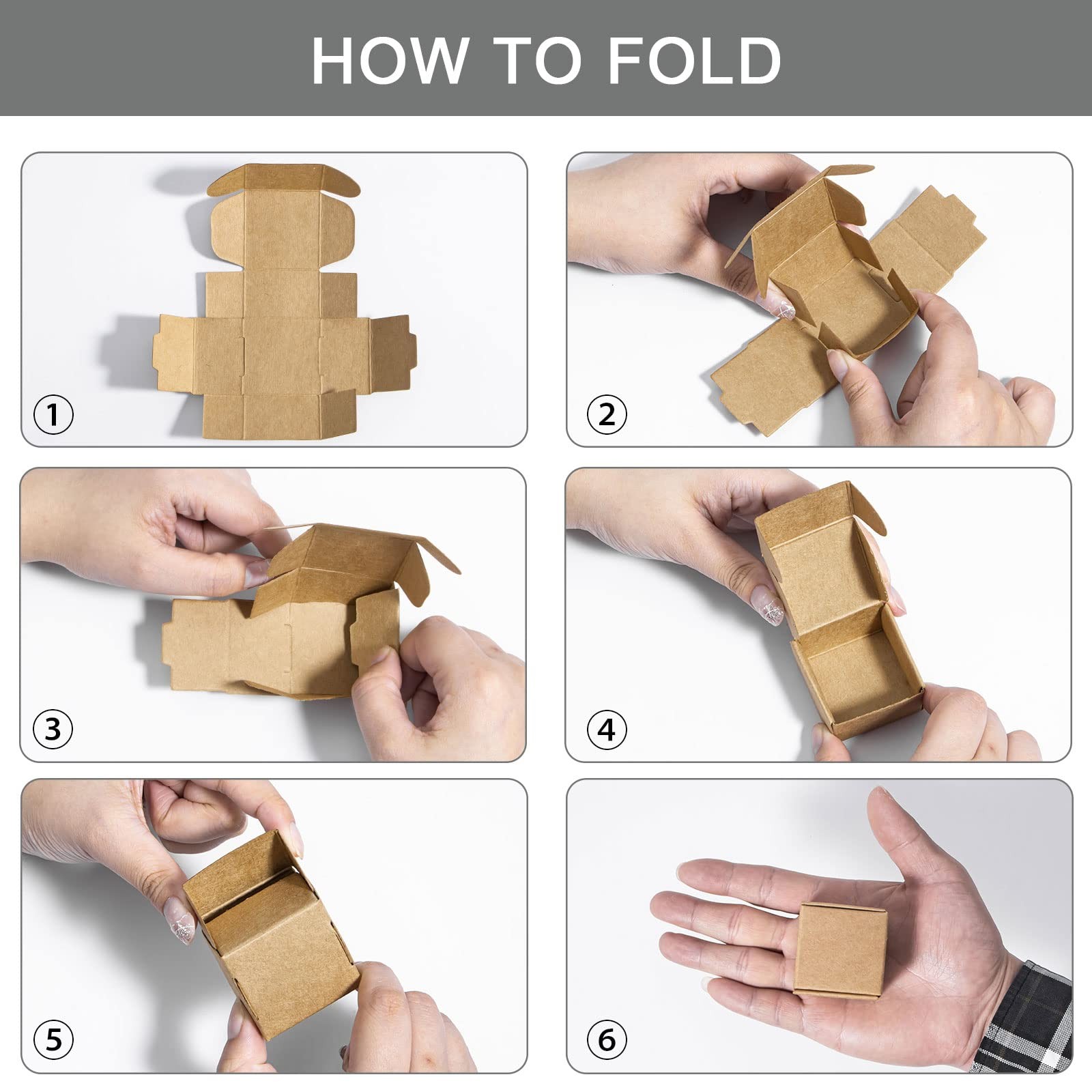 HOW TO FOLD

①

②

③

④

⑤

⑥