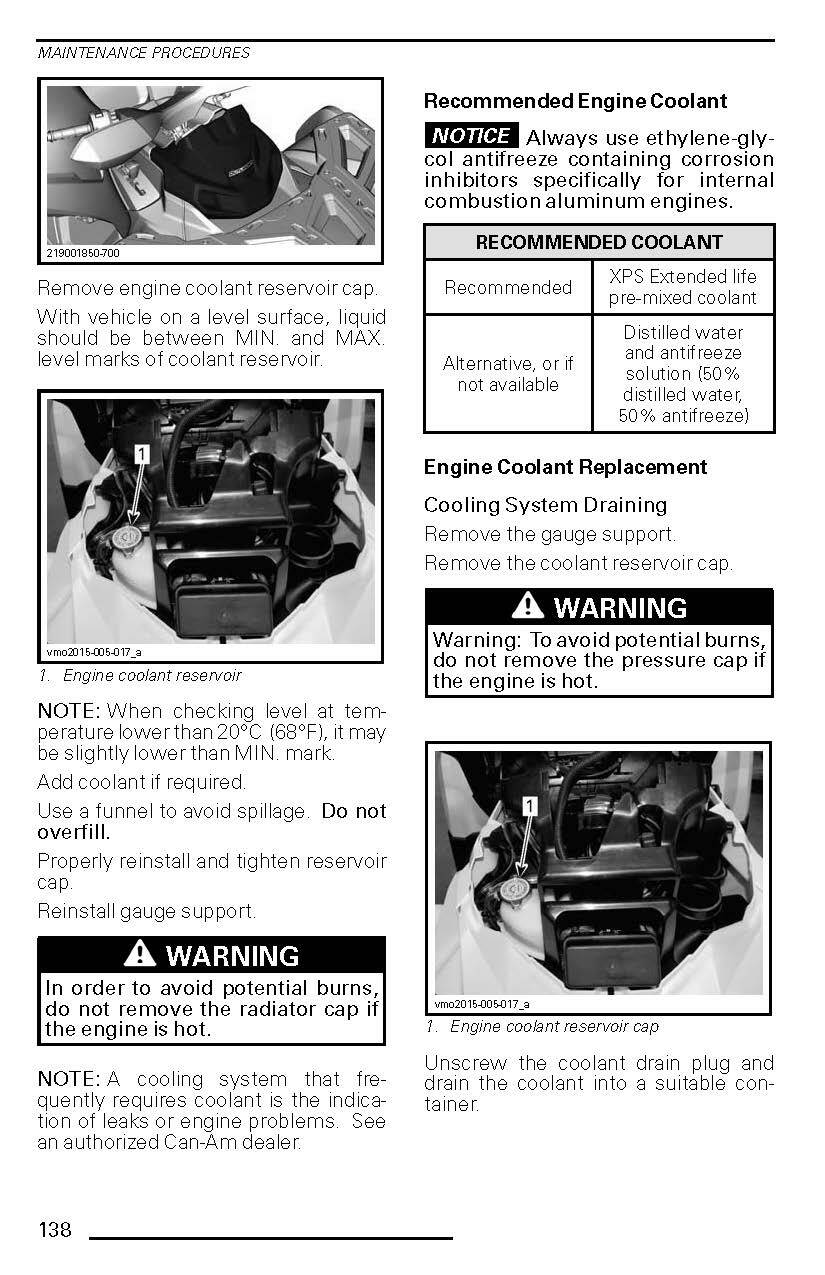 MAINTENANCE PROCEDURES

219001850-700

Remove engine coolant reservoir cap.

With vehicle on a level surface, liquid should be between MIN. and MAX. level marks of coolant reservoir.

1

vmo2015-005-017_a

1. Engine coolant reservoir

NOTE: When checking level at temperature lower than 20°C (68°F), it may be slightly lower than MIN. mark.

Add coolant if required.

Use a funnel to avoid spillage. Do not overfill.

Properly reinstall and tighten reservoir cap.

Reinstall gauge support.

WARNING

In order to avoid potential burns, do not remove the radiator cap if the engine is hot.

NOTE: A cooling system that frequently requires coolant is the indication of leaks or engine problems. See an authorized Can-Am dealer.

Recommended Engine Coolant

NOTICE Always use ethylene-glycol antifreeze containing corrosion inhibitors specifically for internal combustion aluminum engines.

| RECOMMENDED COOLANT | |
|---|---|
| Recommended | XPS Extended life pre-mixed coolant |
| Alternative, or if not available | Distilled water and antifreeze solution (50% distilled water, 50% antifreeze) |

Engine Coolant Replacement

Cooling System Draining

Remove the gauge support.

Remove the coolant reservoir cap.

WARNING

Warning: To avoid potential burns, do not remove the pressure cap if the engine is hot.

1

vmo2015-005-017_a

1. Engine coolant reservoir cap

Unscrew the coolant drain plug and drain the coolant into a suitable container.

138