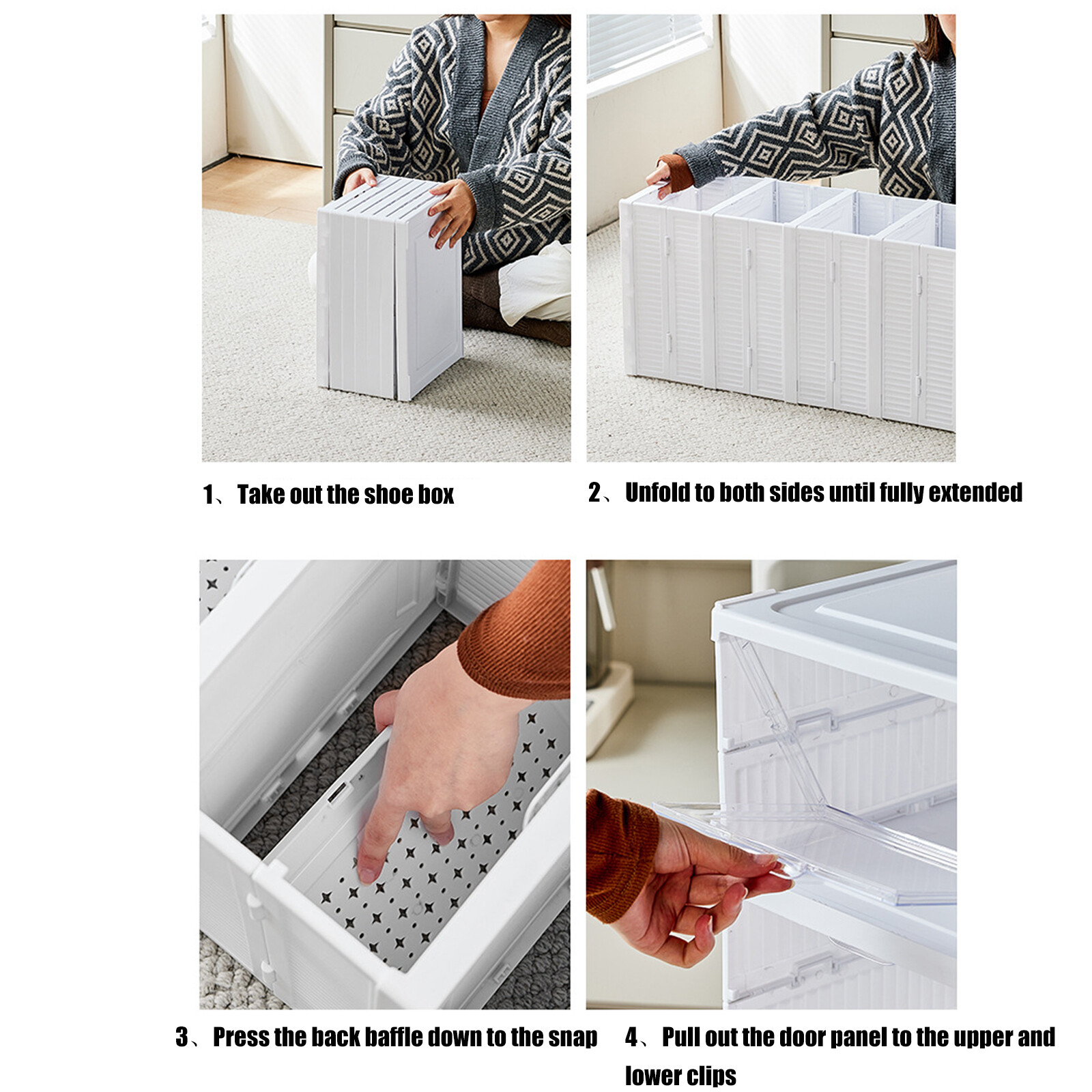 1、Take out the shoe box

2、Unfold to both sides until fully extended

3、Press the back baffle down to the snap

4、Pull out the door panel to the upper and lower clips