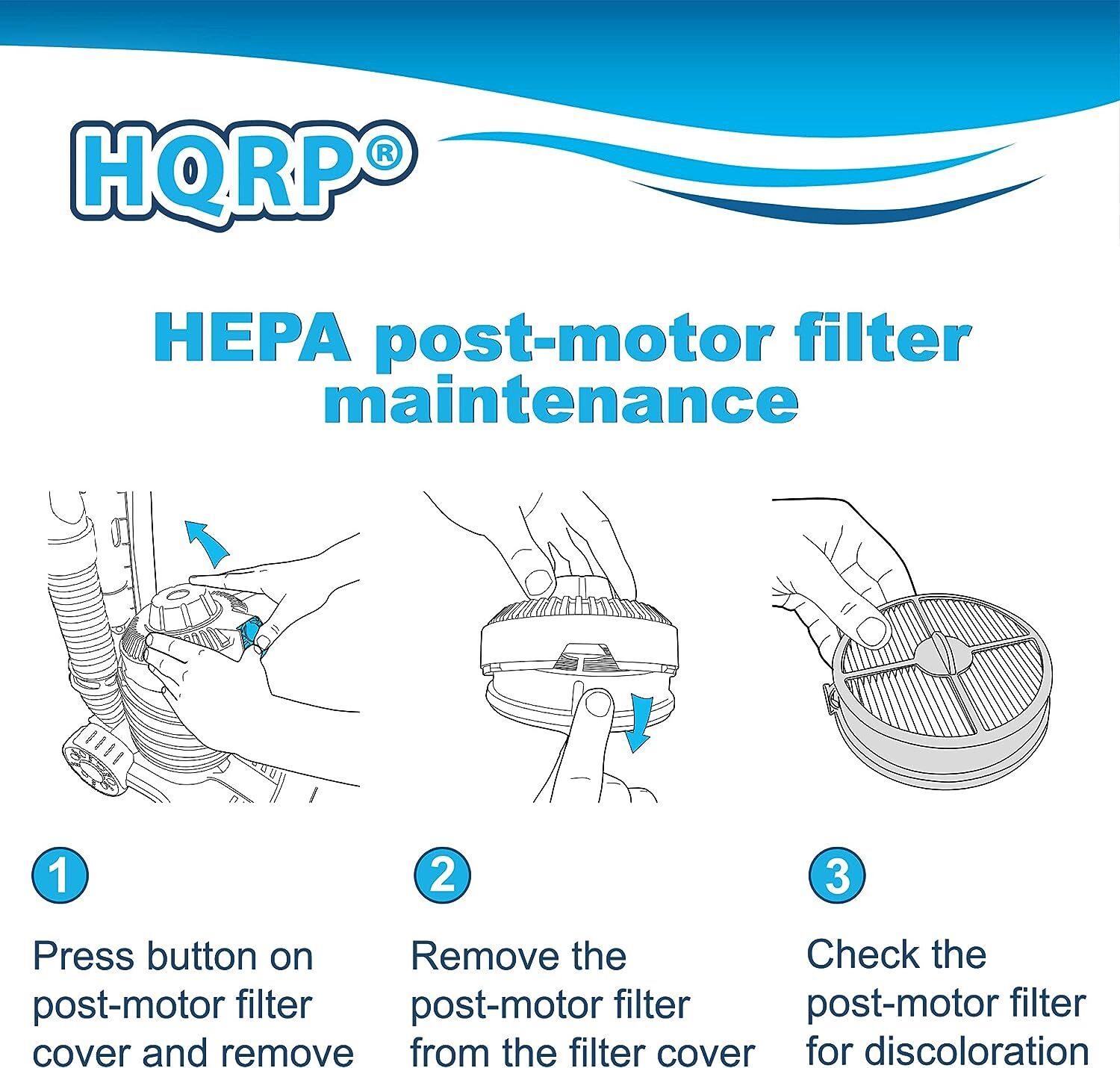 HQRP®

HEPA post-motor filter maintenance

1

Press button on post-motor filter cover and remove

2

Remove the post-motor filter from the filter cover

3

Check the post-motor filter for discoloration