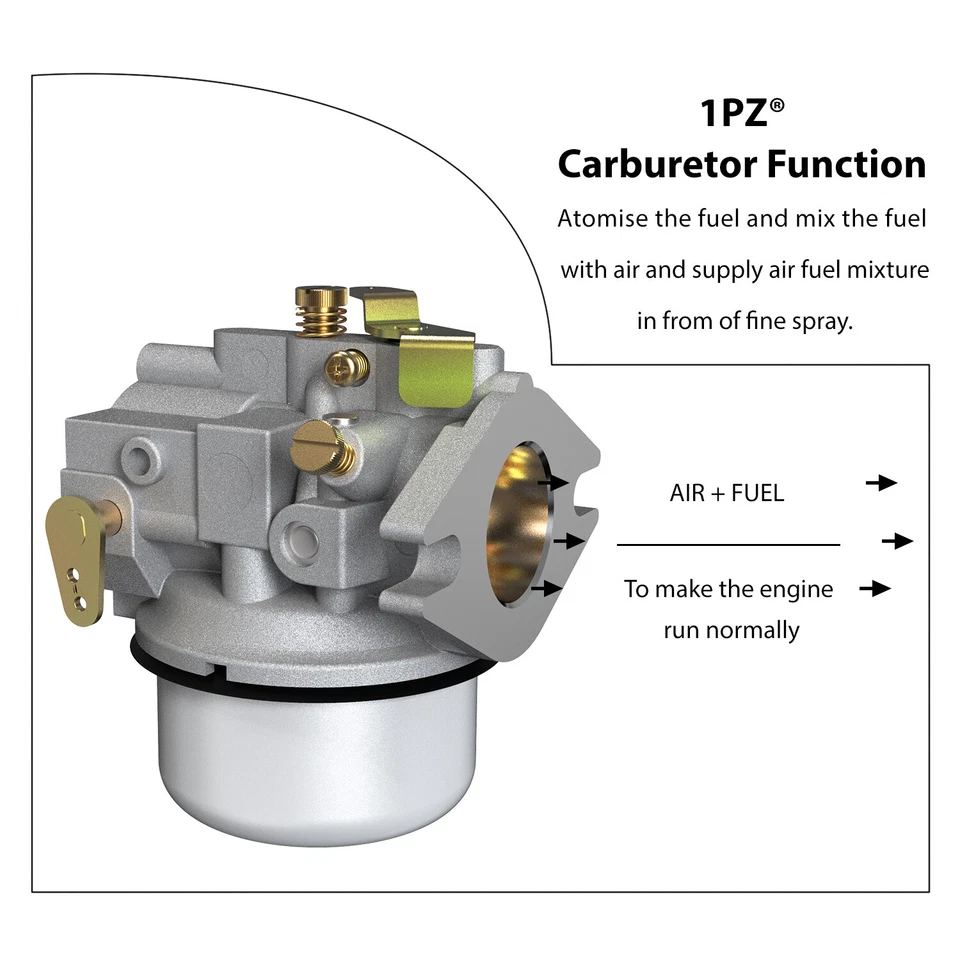 1PZ®
Carburetor Function

Atomise the fuel and mix the fuel with air and supply air fuel mixture in from of fine spray.

AIR + FUEL

To make the engine run normally