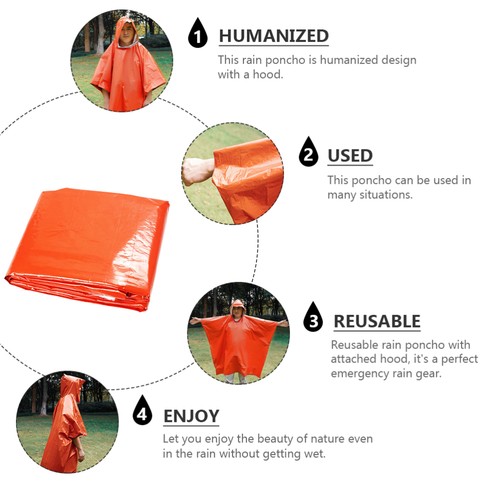 1 HUMANIZED

This rain poncho is humanized design with a hood.

2 USED

This poncho can be used in many situations.

3 REUSABLE

Reusable rain poncho with attached hood, it's a perfect emergency rain gear.

4 ENJOY

Let you enjoy the beauty of nature even in the rain without getting wet.