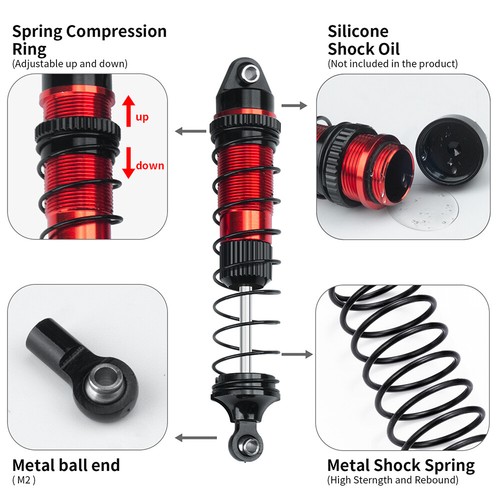 Spring Compression Ring
(Adjustable up and down)

up

down

Silicone Shock Oil
(Not included in the product)

Metal ball end
( M2 )

Metal Shock Spring
(High Sterngth and Rebound)