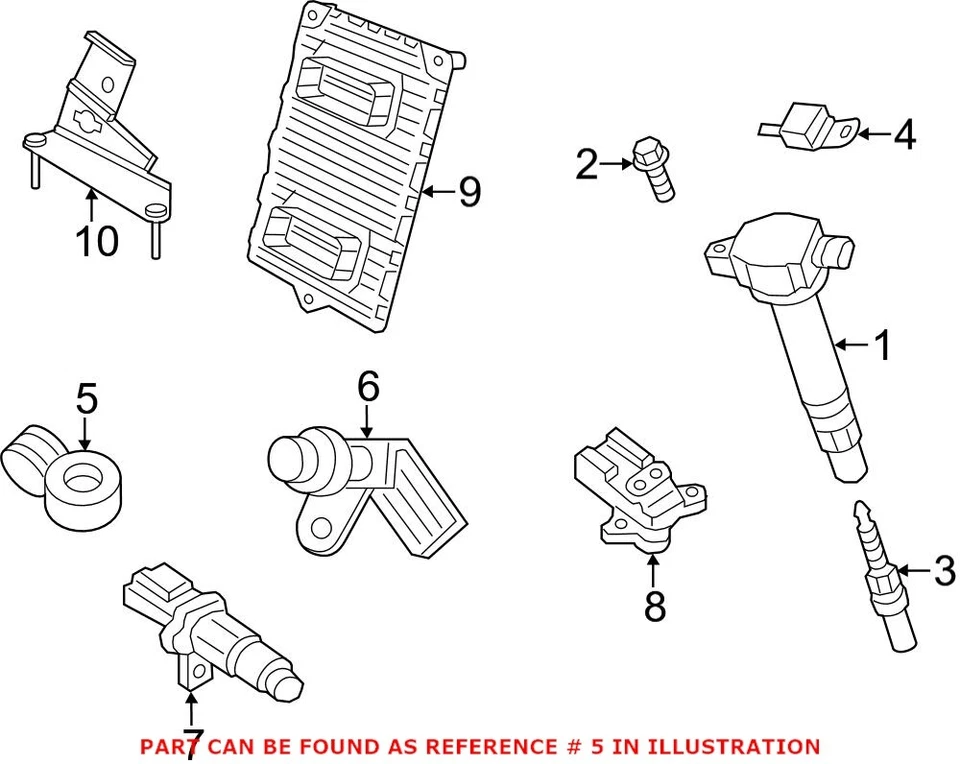 10
9
2
4
1
5
6
8
3
7
PART CAN BE FOUND AS REFERENCE # 5 IN ILLUSTRATION