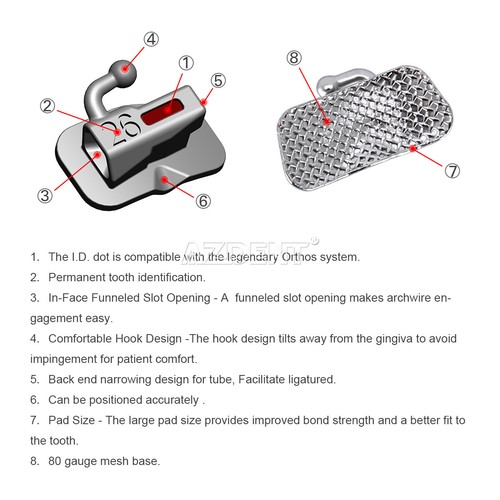 ④ ① ⑤ ② 26 ③ ⑥

⑧ ⑦

AZDENT®

1. The I.D. dot is compatible with the legendary Orthos system.

2. Permanent tooth identification.

3. In-Face Funneled Slot Opening - A funneled slot opening makes archwire engagement easy.

4. Comfortable Hook Design -The hook design tilts away from the gingiva to avoid impingement for patient comfort.

5. Back end narrowing design for tube, Facilitate ligatured.

6. Can be positioned accurately .

7. Pad Size - The large pad size provides improved bond strength and a better fit to the tooth.

8. 80 gauge mesh base.