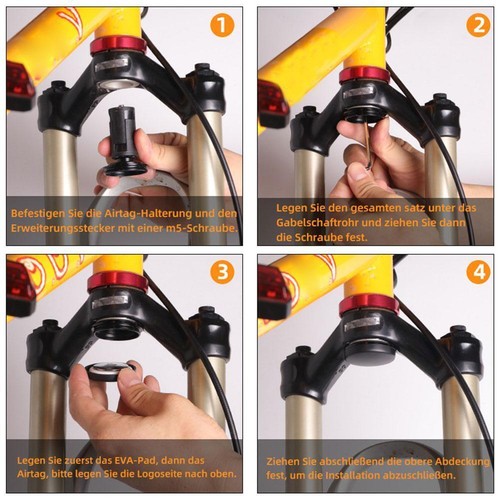 1

Befestigen Sie die Airtag-Halterung und den Erweiterungsstecker mit einer m5-Schraube.

2

Legen Sie den gesamten satz unter das Gabelschaftrohr und ziehen Sie dann die Schraube fest.

3

Legen Sie zuerst das EVA-Pad, dann das Airtag, bitte legen Sie die Logoseite nach oben.

4

Ziehen Sie abschließend die obere Abdeckung fest, um die Installation abzuschließen.