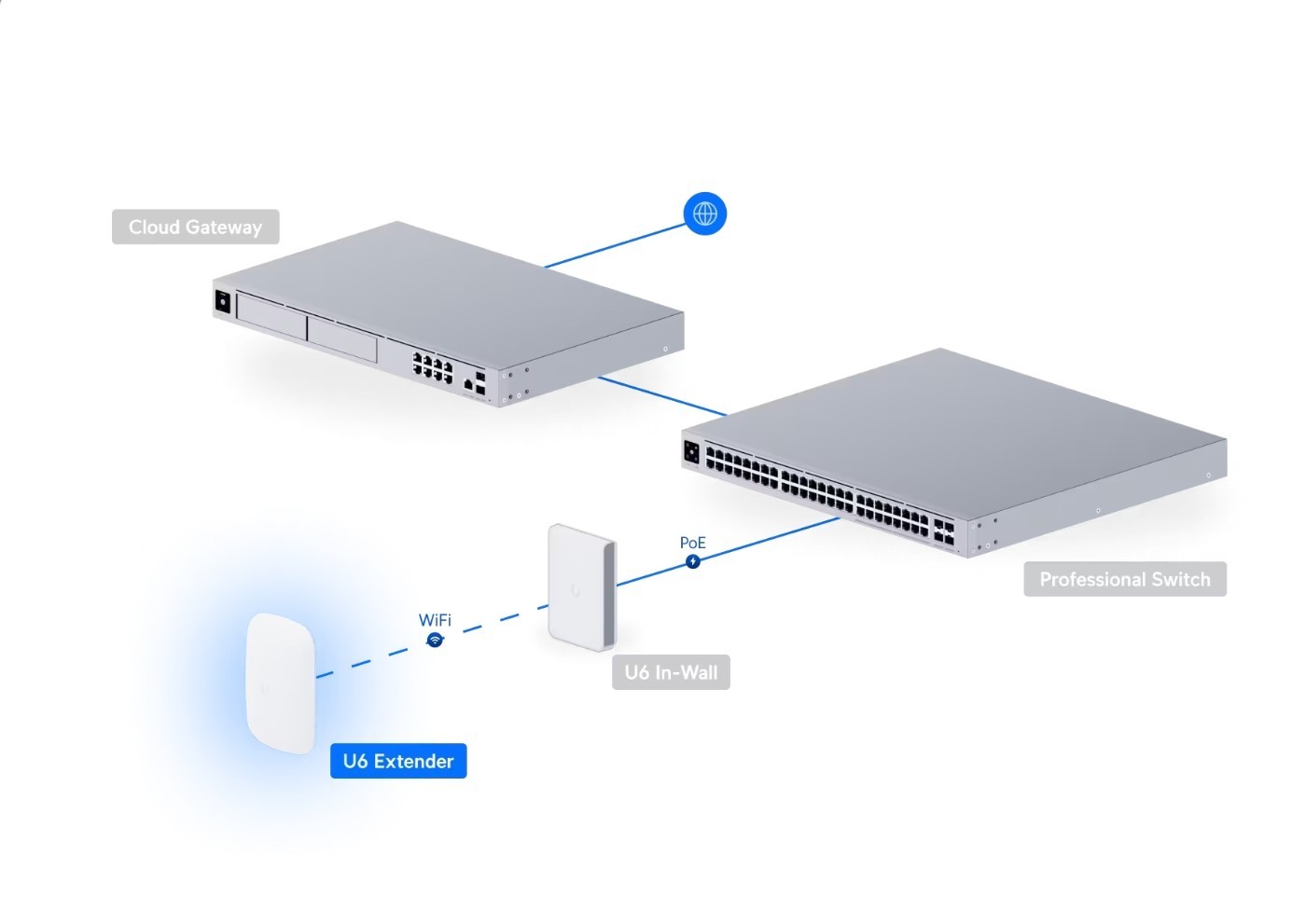 Cloud Gateway

PoE

Professional Switch

WiFi

U6 In-Wall

U6 Extender