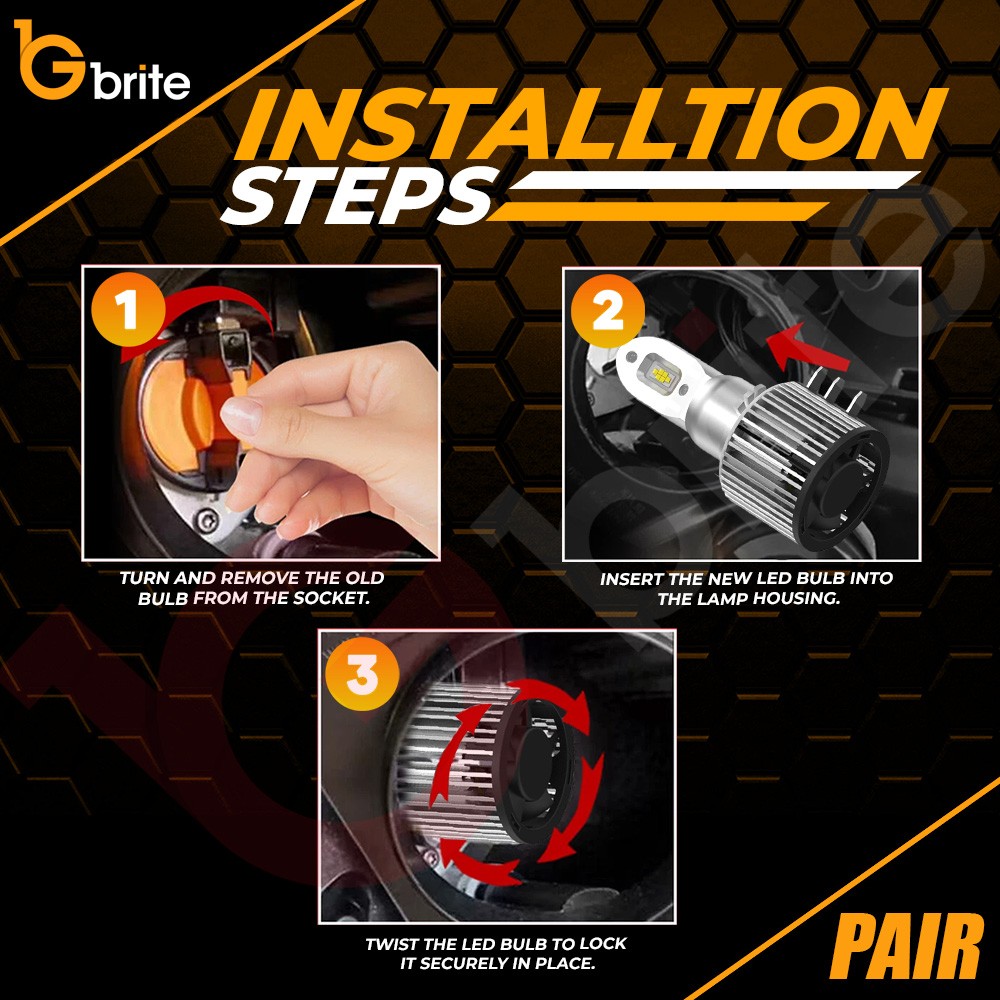 1G brite

INSTALLTION STEPS

1

TURN AND REMOVE THE OLD BULB FROM THE SOCKET.

2

INSERT THE NEW LED BULB INTO THE LAMP HOUSING.

3

TWIST THE LED BULB TO LOCK IT SECURELY IN PLACE.

PAIR