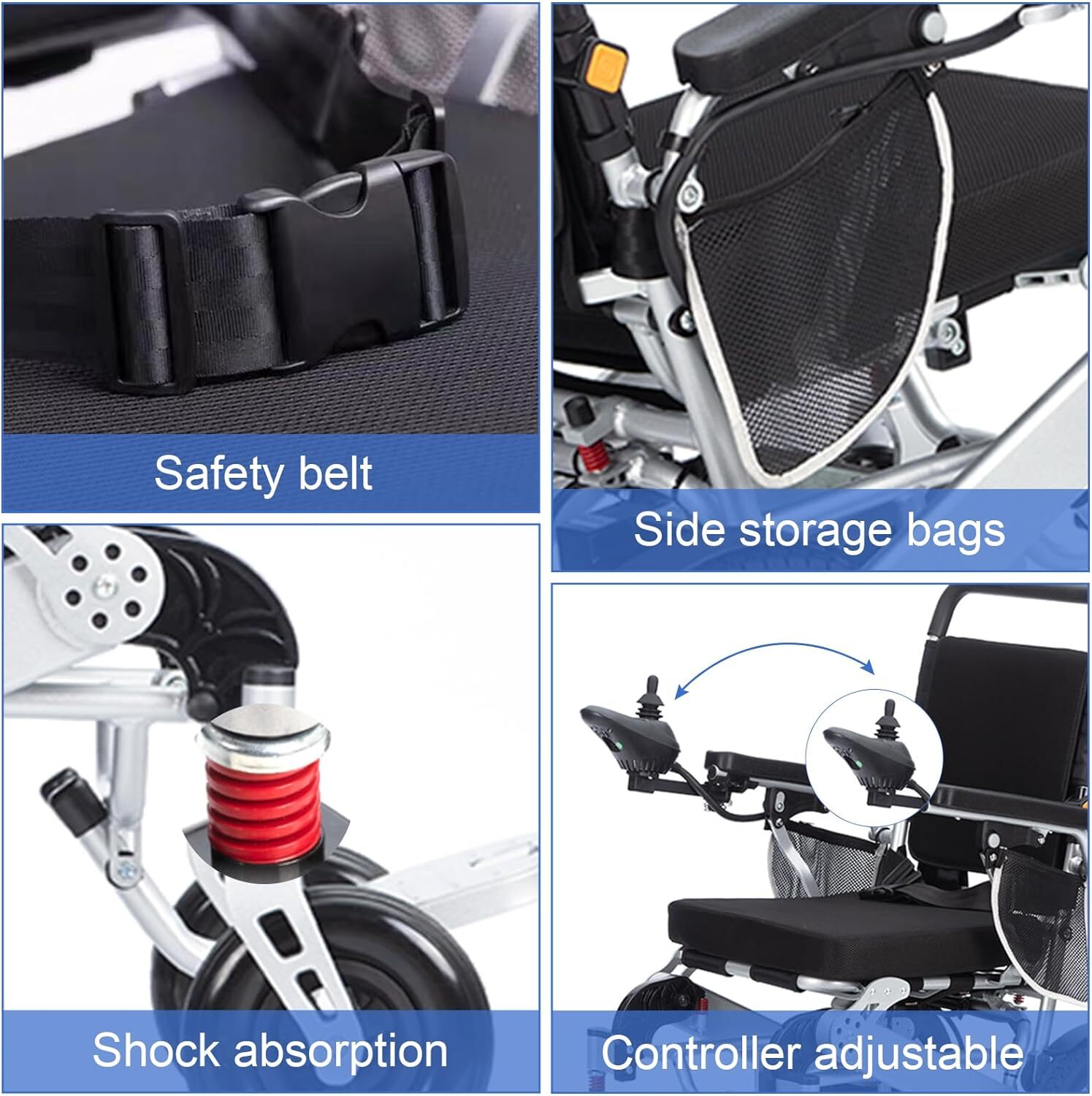 Safety belt

Side storage bags

Shock absorption

Controller adjustable