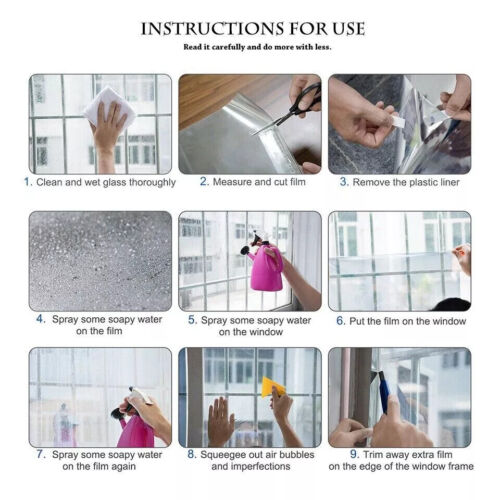 INSTRUCTIONS FOR USE

Read it carefully and do more with less.

1. Clean and wet glass thoroughly

2. Measure and cut film

3. Remove the plastic liner

4. Spray some soapy water on the film

5. Spray some soapy water on the window

6. Put the film on the window

7. Spray some soapy water on the film again

8. Squeegee out air bubbles and imperfections

9. Trim away extra film on the edge of the window frame