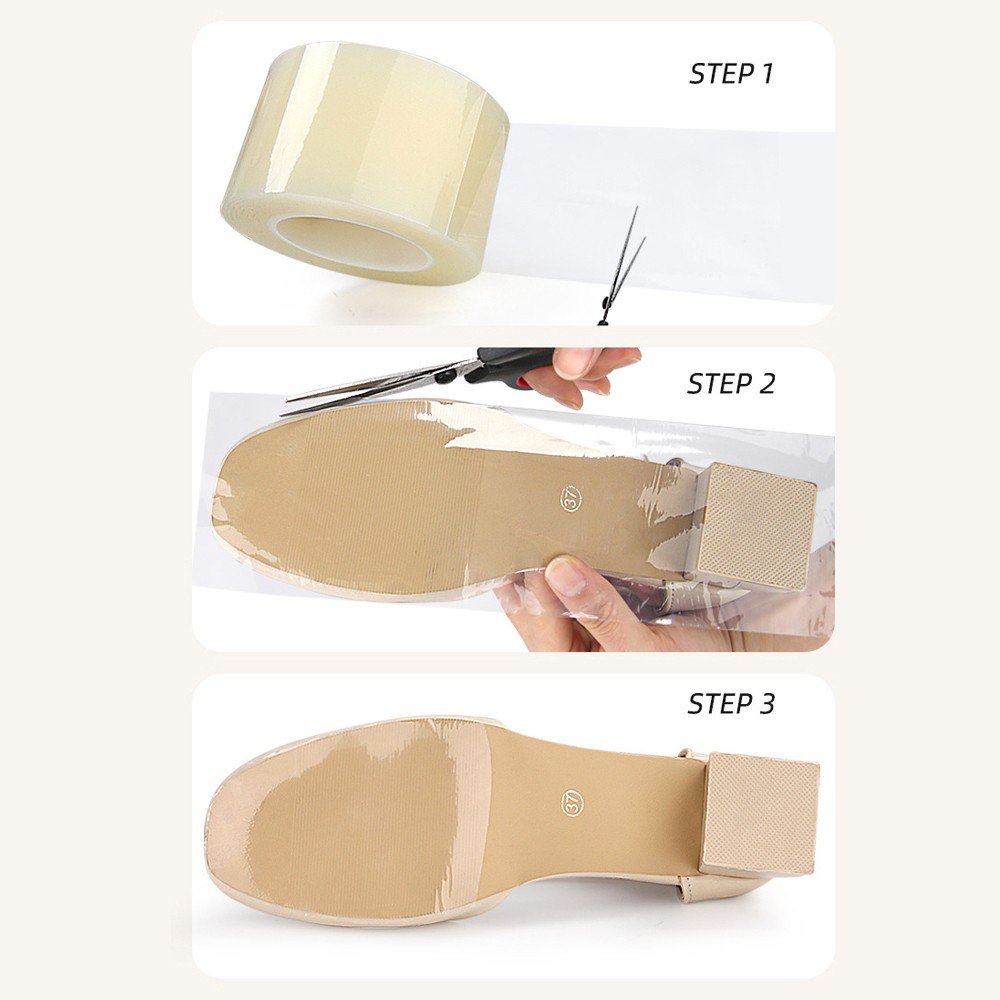 STEP 1

STEP 2

37

STEP 3

37