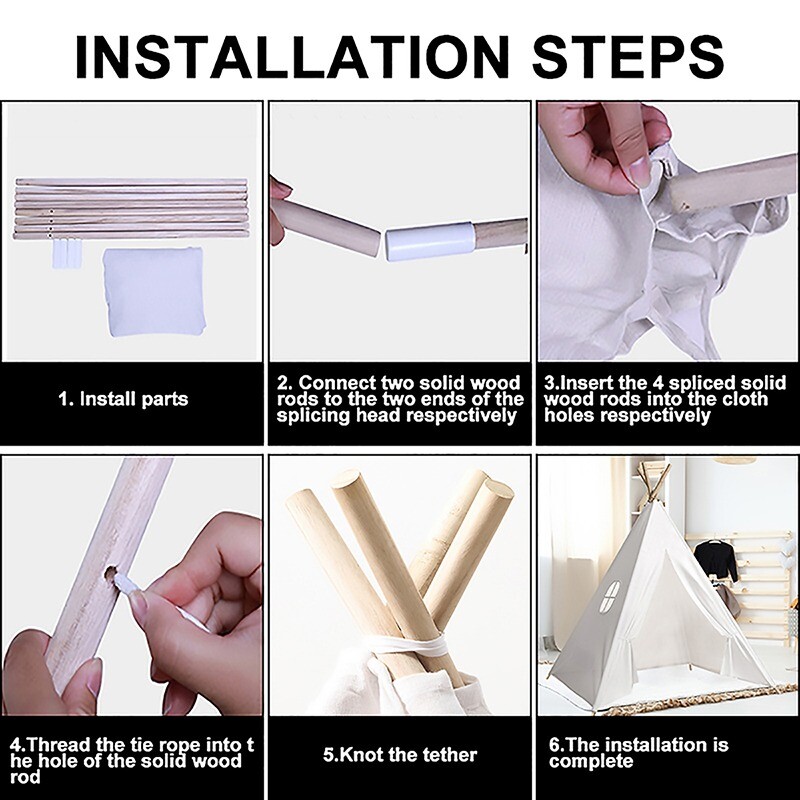 INSTALLATION STEPS

1. Install parts

2. Connect two solid wood rods to the two ends of the splicing head respectively

3.Insert the 4 spliced solid wood rods into the cloth holes respectively

4.Thread the tie rope into t he hole of the solid wood rod

5.Knot the tether

6.The installation is complete