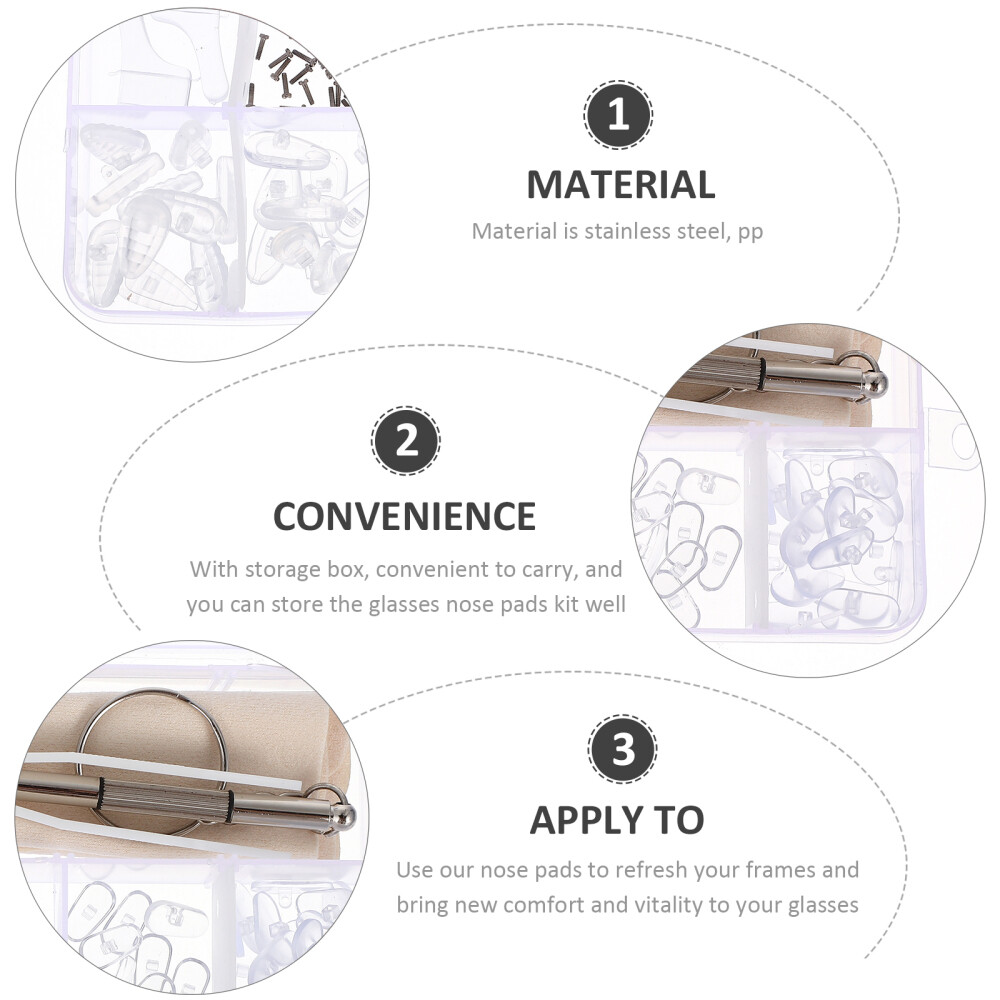 1

MATERIAL

Material is stainless steel, pp

2

CONVENIENCE

With storage box, convenient to carry, and you can store the glasses nose pads kit well

3

APPLY TO

Use our nose pads to refresh your frames and bring new comfort and vitality to your glasses