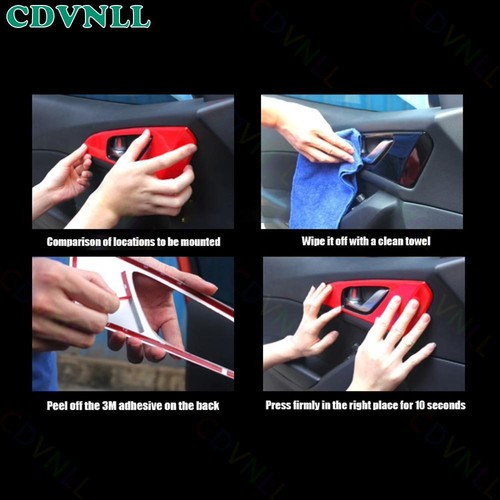 CDVNLL

Comparison of locations to be mounted

Wipe it off with a clean towel

Peel off the 3M adhesive on the back

Press firmly in the right place for 10 seconds