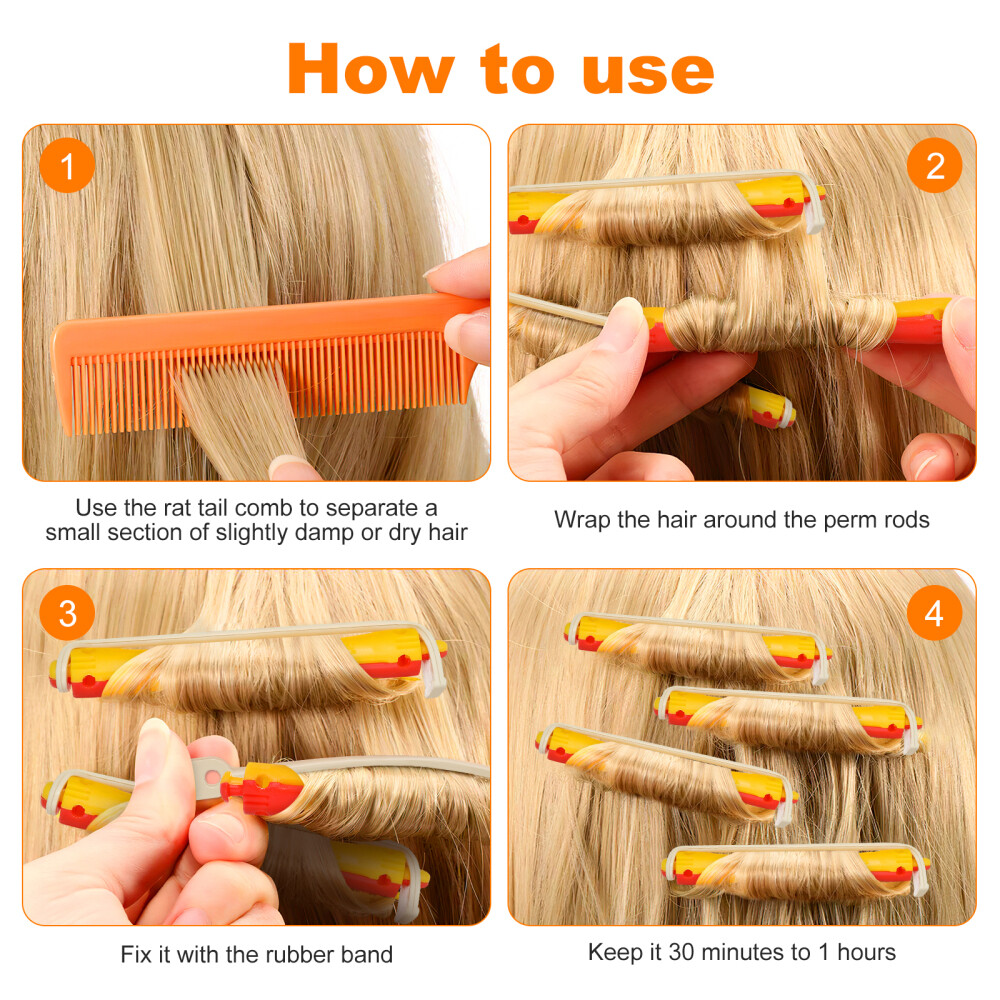 How to use

1

Use the rat tail comb to separate a small section of slightly damp or dry hair

2

Wrap the hair around the perm rods

3

Fix it with the rubber band

4

Keep it 30 minutes to 1 hours