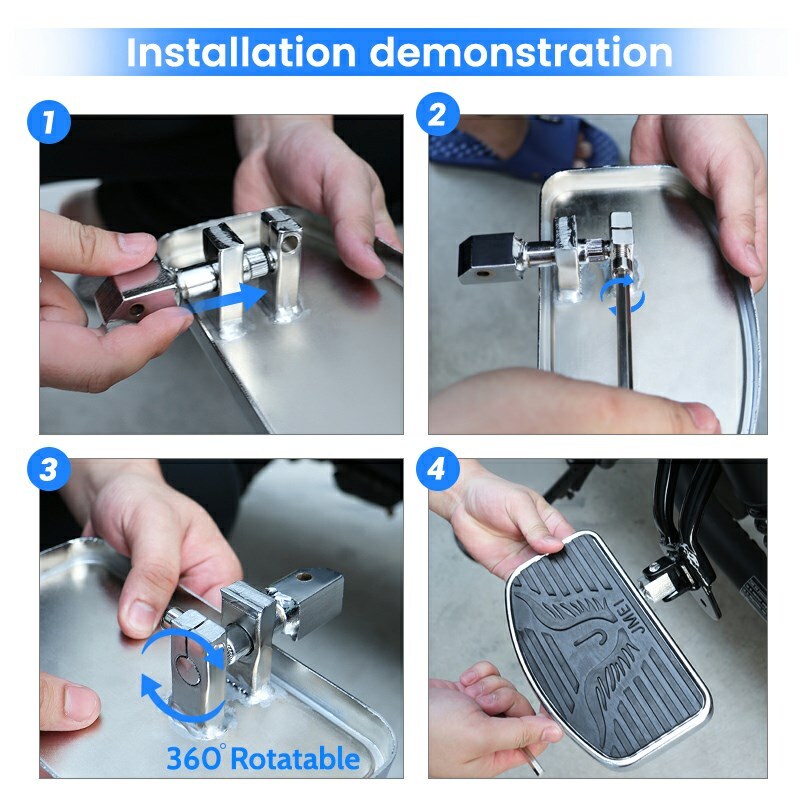 Installation demonstration

1

2

3

360° Rotatable

4

JMEI