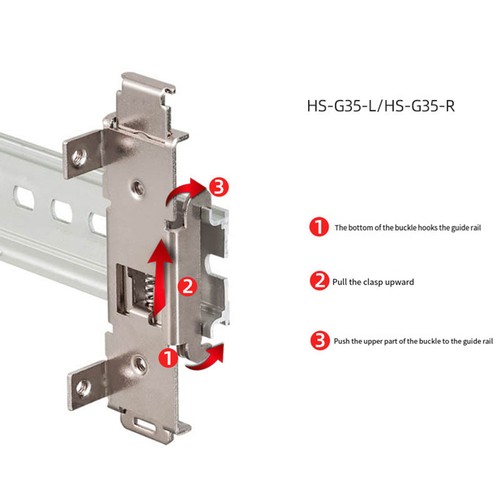 HS-G35-L/HS-G35-R

3

2

1

1 The bottom of the buckle hooks the guide rail

2 Pull the clasp upward

3 Push the upper part of the buckle to the guide rail