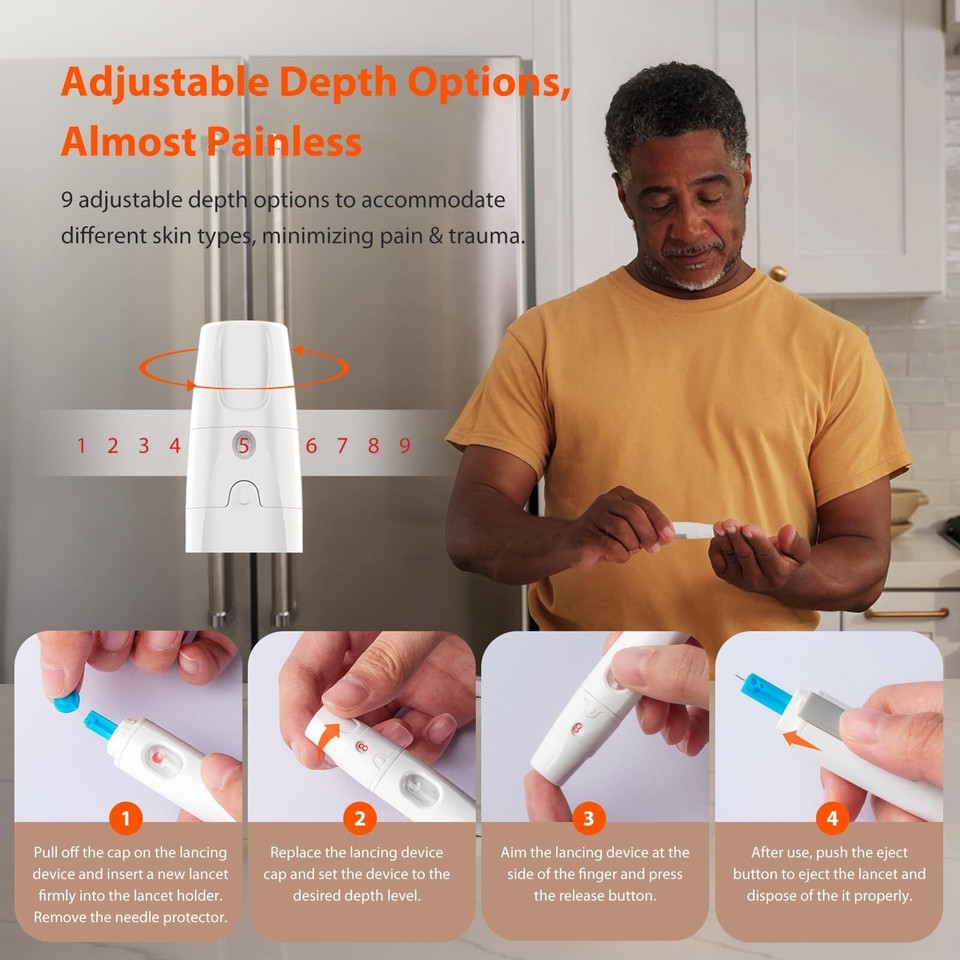 Adjustable Depth Options, Almost Painless

9 adjustable depth options to accommodate different skin types, minimizing pain & trauma.

1 2 3 4 5 6 7 8 9

1
Pull off the cap on the lancing device and insert a new lancet firmly into the lancet holder. Remove the needle protector.

2
Replace the lancing device cap and set the device to the desired depth level.

3
Aim the lancing device at the side of the finger and press the release button.

4
After use, push the eject button to eject the lancet and dispose of the it properly.