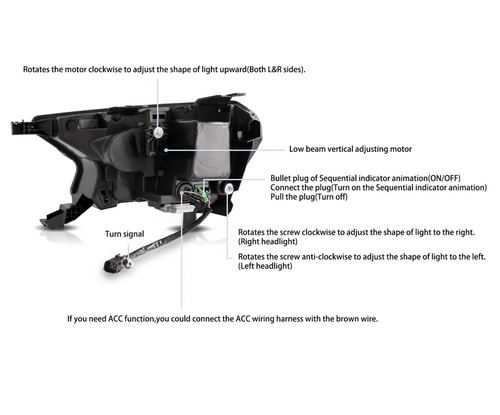 Rotates the motor clockwise to adjust the shape of light upward(Both L&R sides).

Low beam vertical adjusting motor

Bullet plug of Sequential indicator animation(ON/OFF)
Connect the plug(Turn on the Sequential indicator animation)
Pull the plug(Turn off)

Turn signal

Rotates the screw clockwise to adjust the shape of light to the right.
(Right headlight)

Rotates the screw anti-clockwise to adjust the shape of light to the left.
(Left headlight)

If you need ACC function,you could connect the ACC wiring harness with the brown wire.