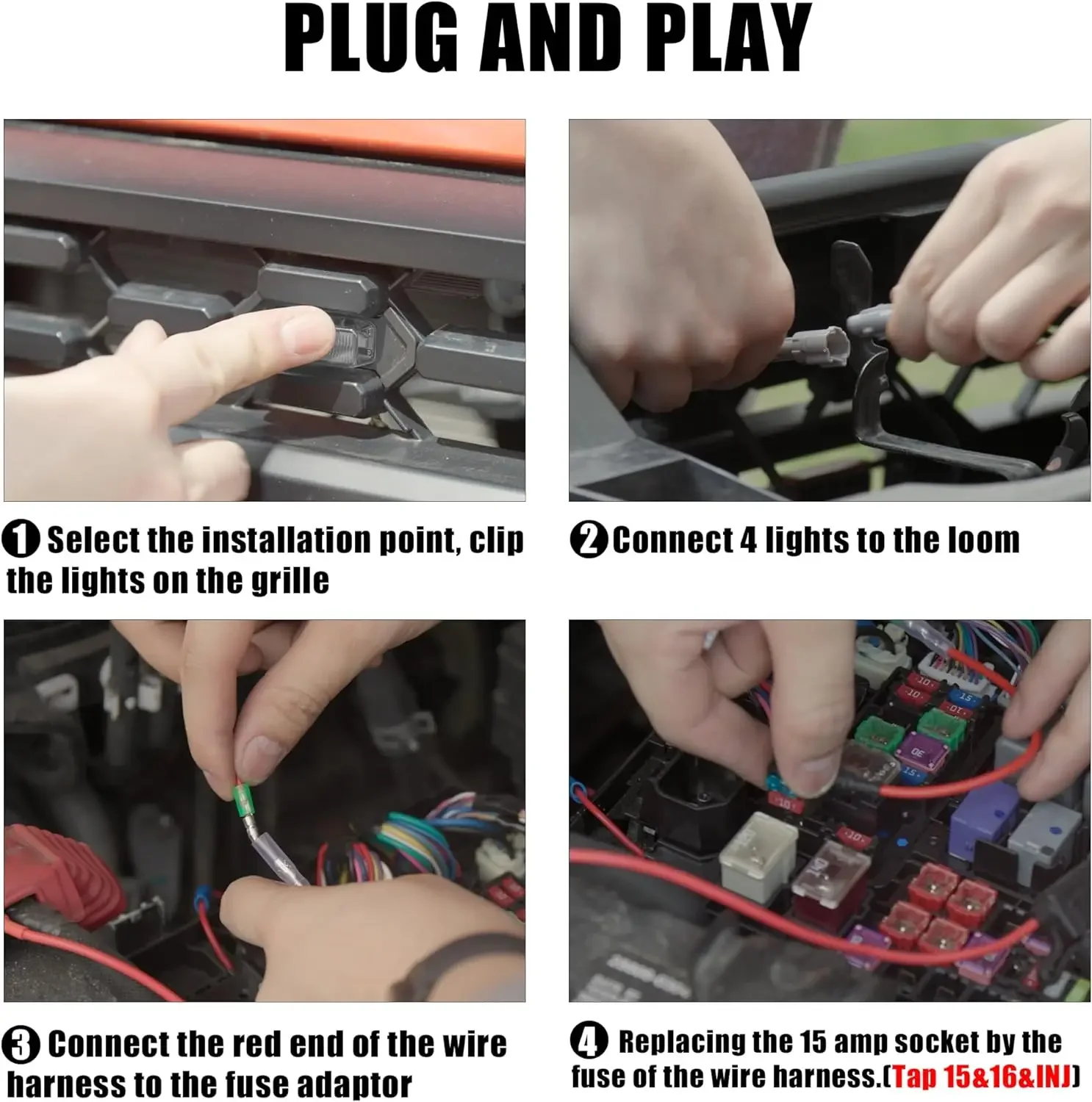 PLUG AND PLAY

1 Select the installation point, clip the lights on the grille

2 Connect 4 lights to the loom

3 Connect the red end of the wire harness to the fuse adaptor

4 Replacing the 15 amp socket by the fuse of the wire harness.(Tap 15&16&INJ)