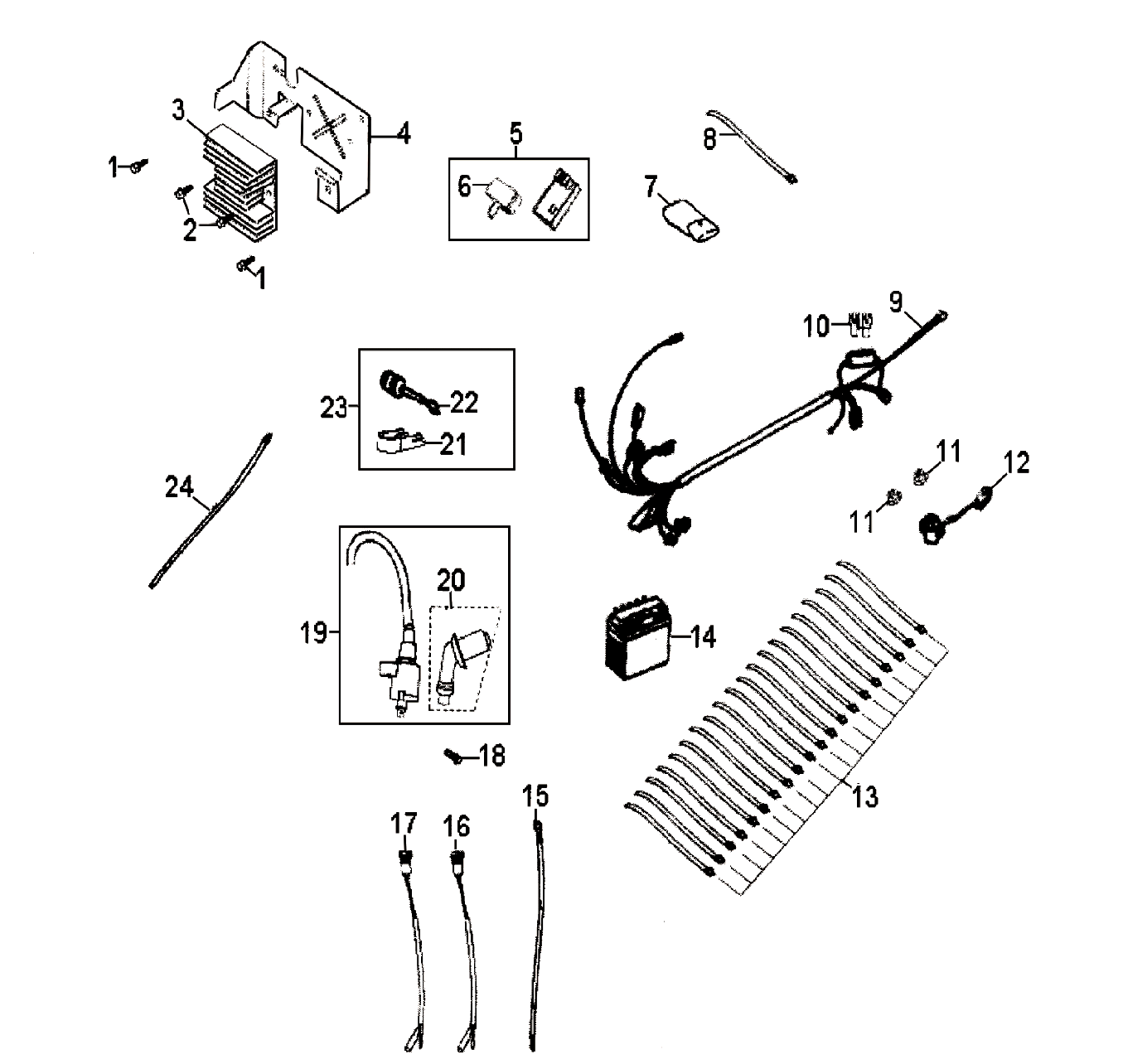 3
4
1
2
1
5
6
7
8
10
9
23
22
21
24
11
12
11
19
20
14
13
18
15
17
16