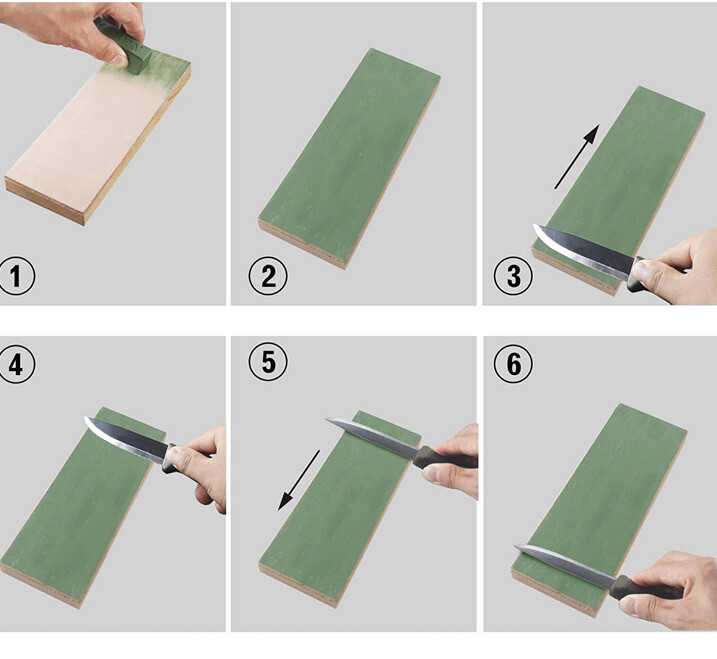 1

2

3

4

5

6